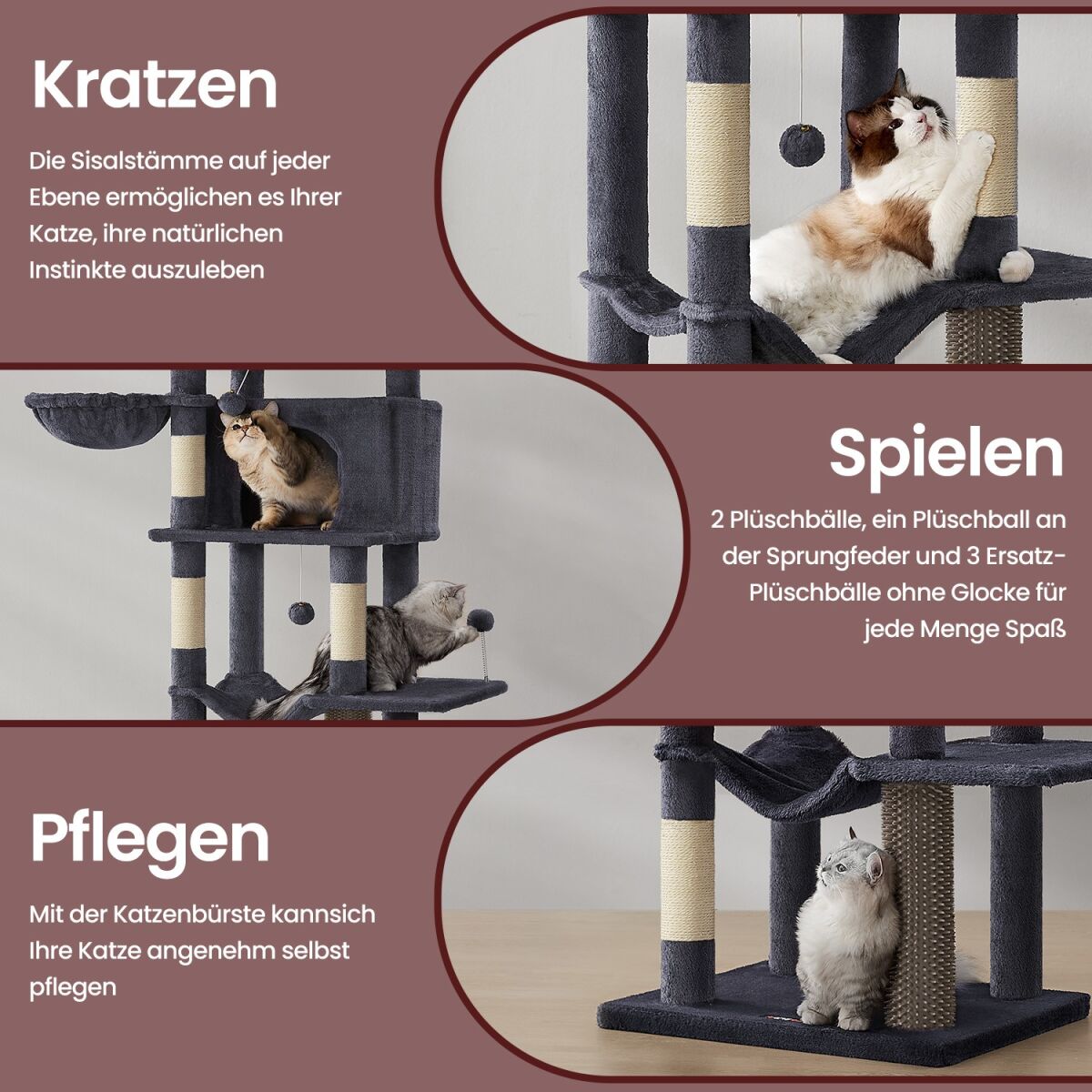 Kratzen

Die Sisalstämme auf jeder Ebene ermöglichen es Ihrer Katze, ihre natürlichen Instinkte auszuleben

Spielen

2 Plüschbälle, ein Plüschball an der Sprungfeder und 3 Ersatz-Plüschbälle ohne Glocke für jede Menge Spaß

Pflegen

Mit der Katzenbürste kannsich Ihre Katze angenehm selbst pflegen