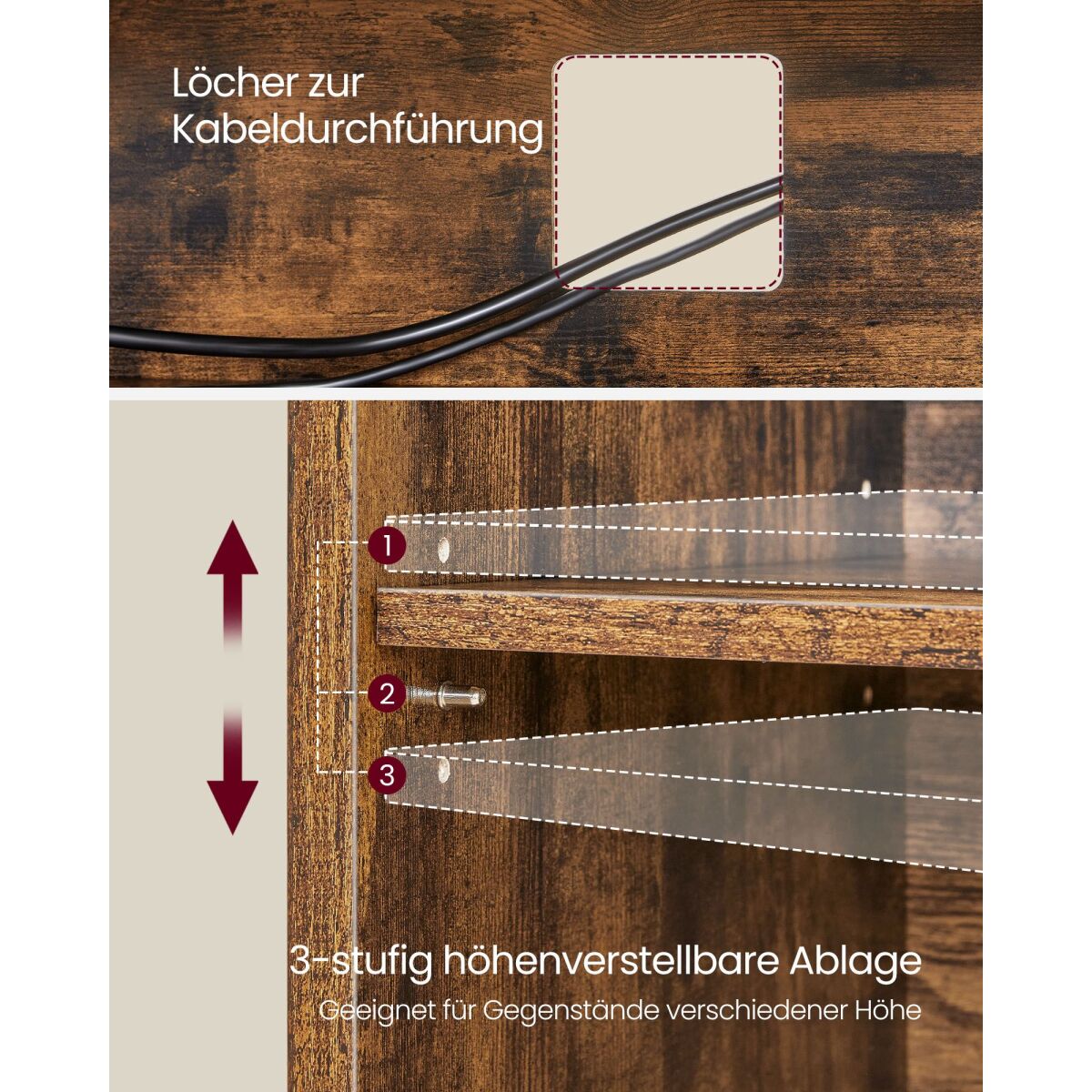 Löcher zur Kabeldurchführung

1

2

3

3-stufig höhenverstellbare Ablage

Geeignet für Gegenstände verschiedener Höhe