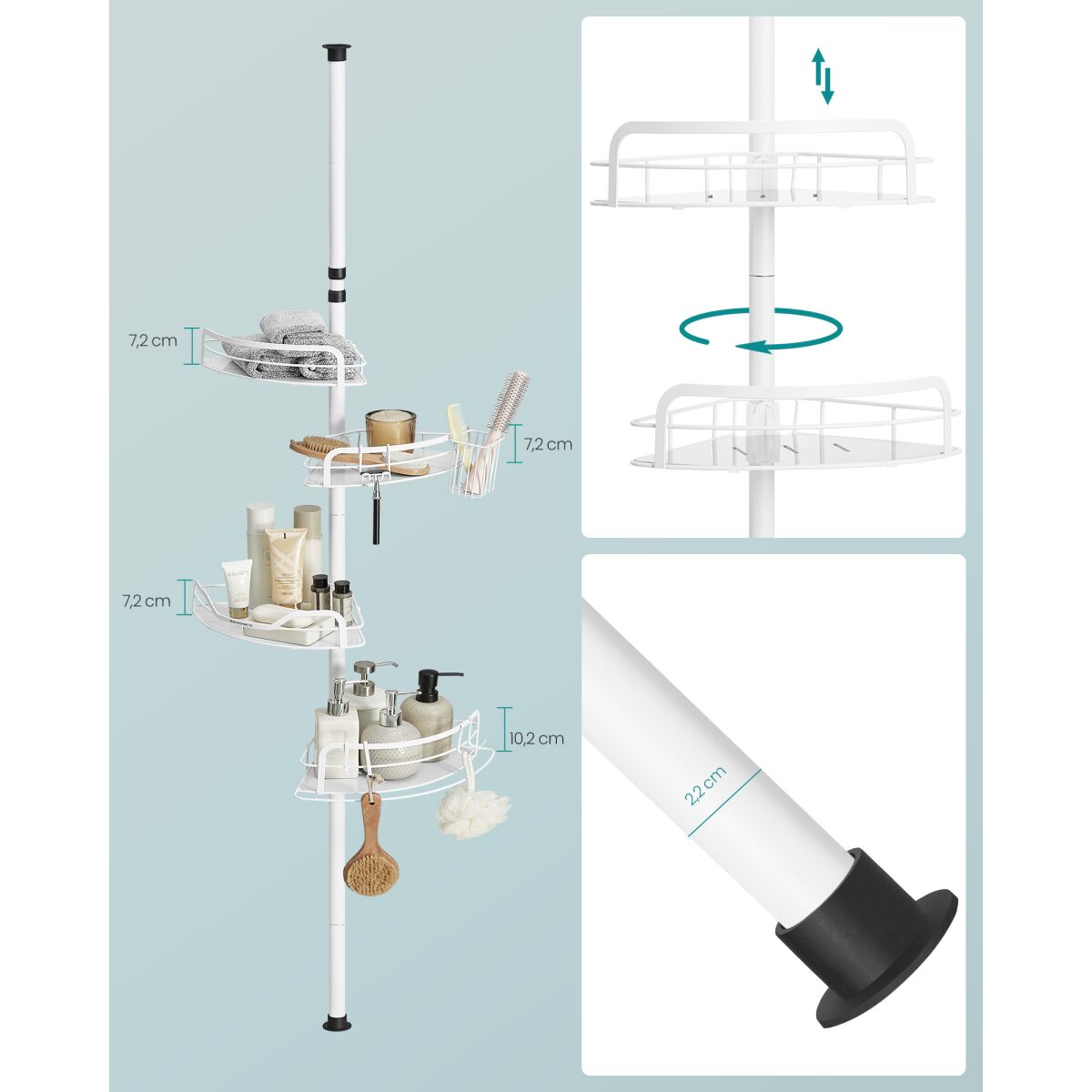 7,2 cm

7,2 cm

7,2 cm

10,2 cm

2,2 cm