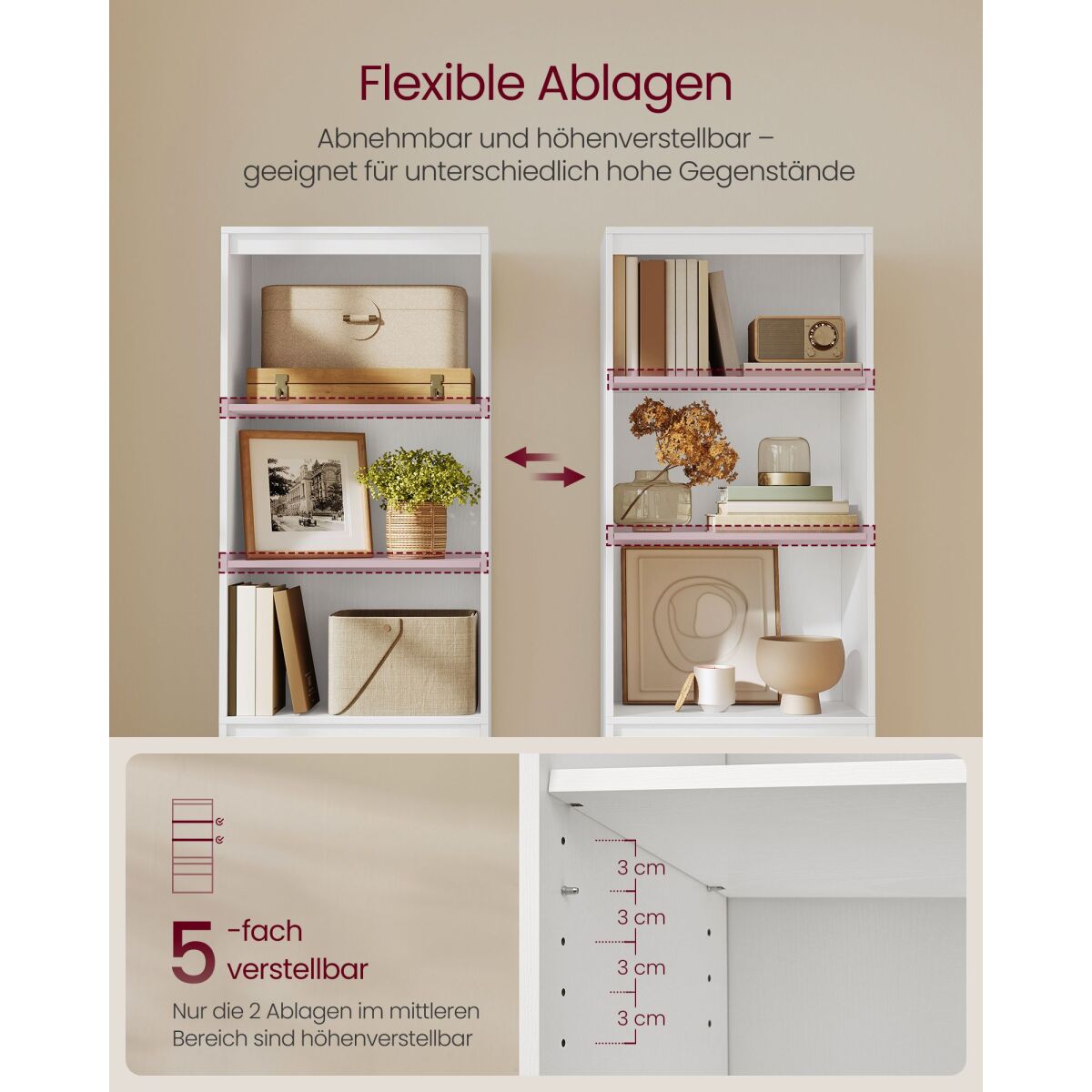 Flexible Ablagen

Abnehmbar und höhenverstellbar – geeignet für unterschiedlich hohe Gegenstände

5 -fach verstellbar

Nur die 2 Ablagen im mittleren Bereich sind höhenverstellbar

3 cm

3 cm

3 cm

3 cm