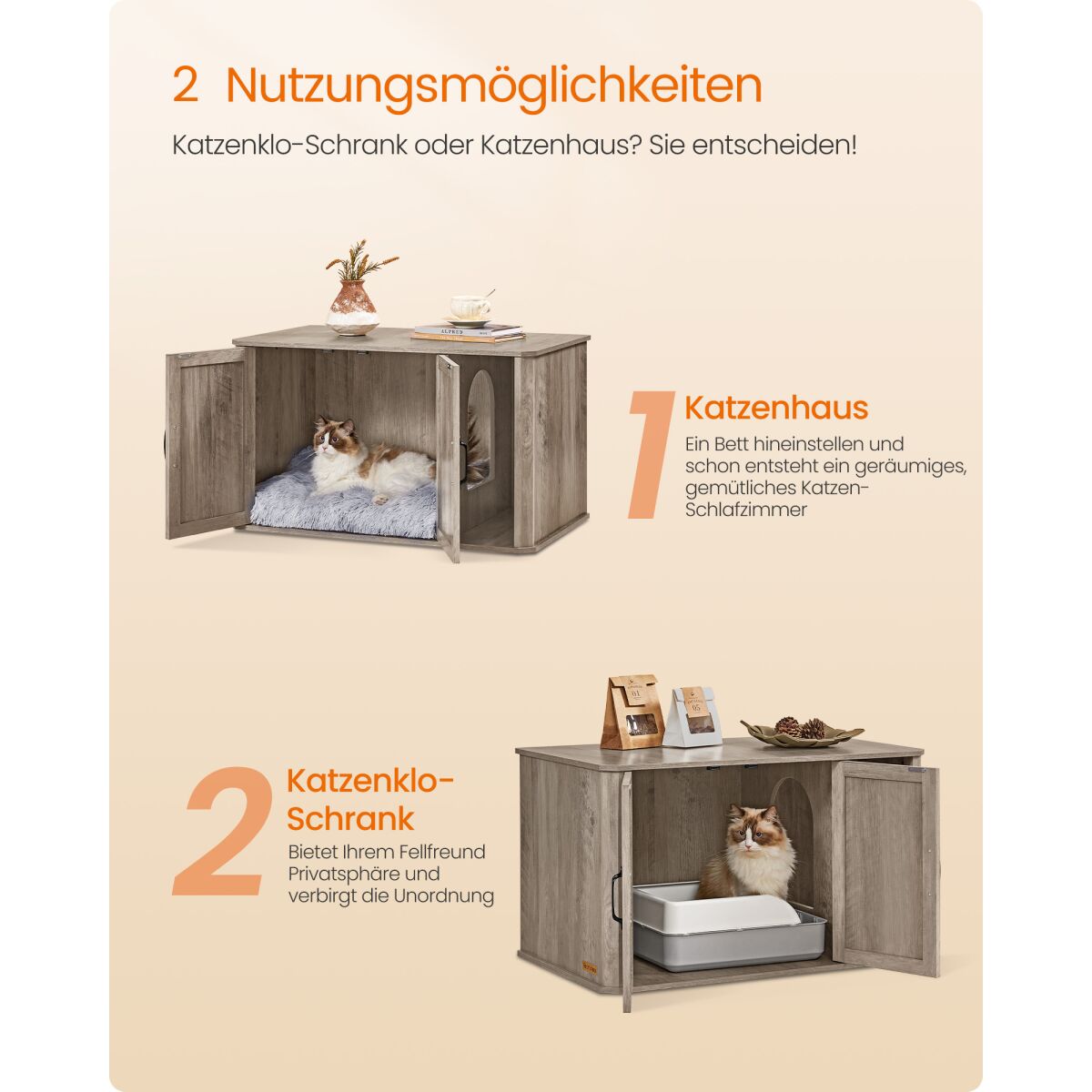 2 Nutzungsmöglichkeiten

Katzenklo-Schrank oder Katzenhaus? Sie entscheiden!

1 Katzenhaus

Ein Bett hineinstellen und schon entsteht ein geräumiges, gemütliches Katzen-Schlafzimmer

2 Katzenklo-Schrank

Bietet Ihrem Fellfreund Privatsphäre und verbirgt die Unordnung