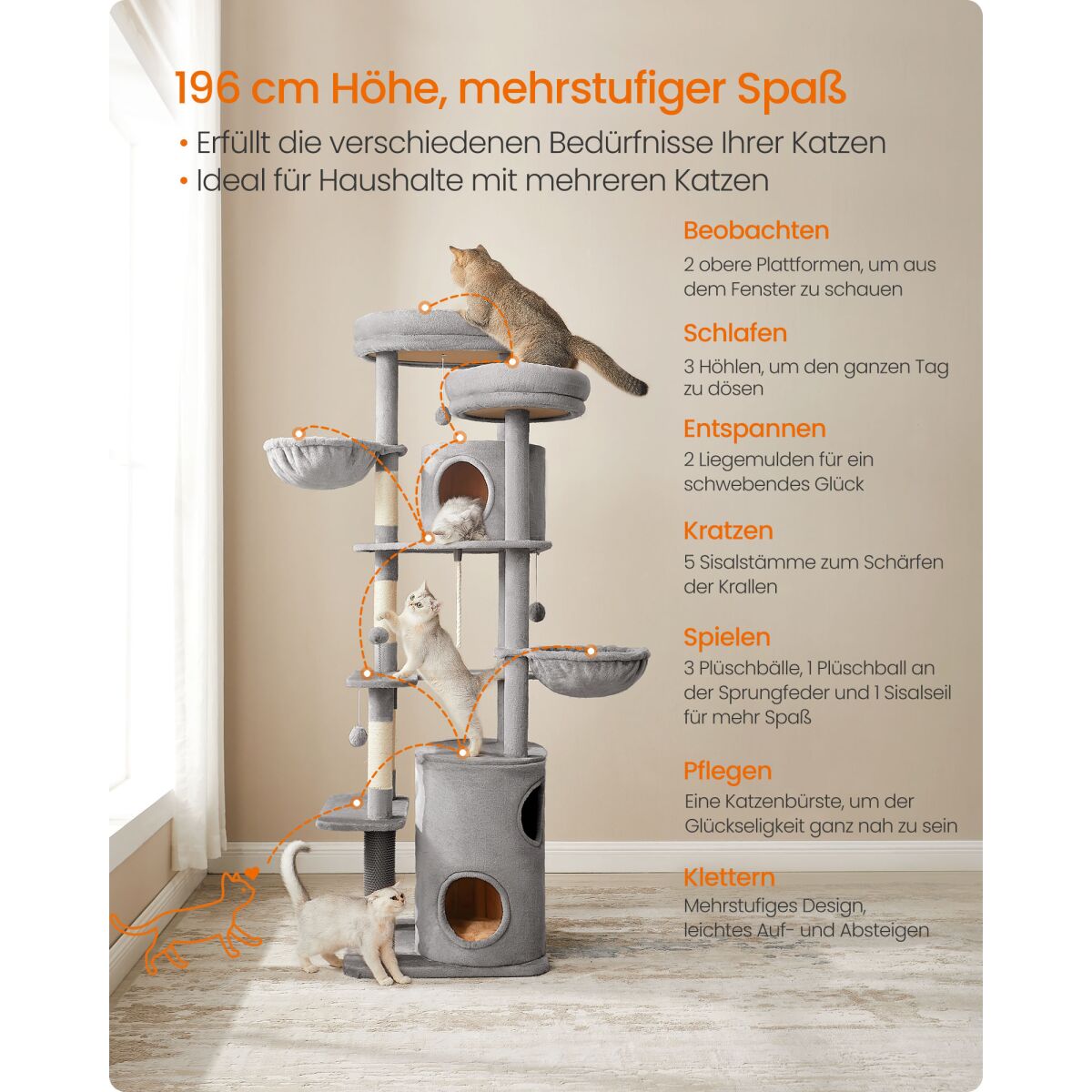 196 cm Höhe, mehrstufiger Spaß

• Erfüllt die verschiedenen Bedürfnisse Ihrer Katzen
• Ideal für Haushalte mit mehreren Katzen

Beobachten
2 obere Plattformen, um aus dem Fenster zu schauen

Schlafen
3 Höhlen, um den ganzen Tag zu dösen

Entspannen
2 Liegemulden für ein schwebendes Glück

Kratzen
5 Sisalstämme zum Schärfen der Krallen

Spielen
3 Plüschbälle, 1 Plüschball an der Sprungfeder und 1 Sisalseil für mehr Spaß

Pflegen
Eine Katzenbürste, um der Glückseligkeit ganz nah zu sein

Klettern
Mehrstufiges Design, leichtes Auf- und Absteigen