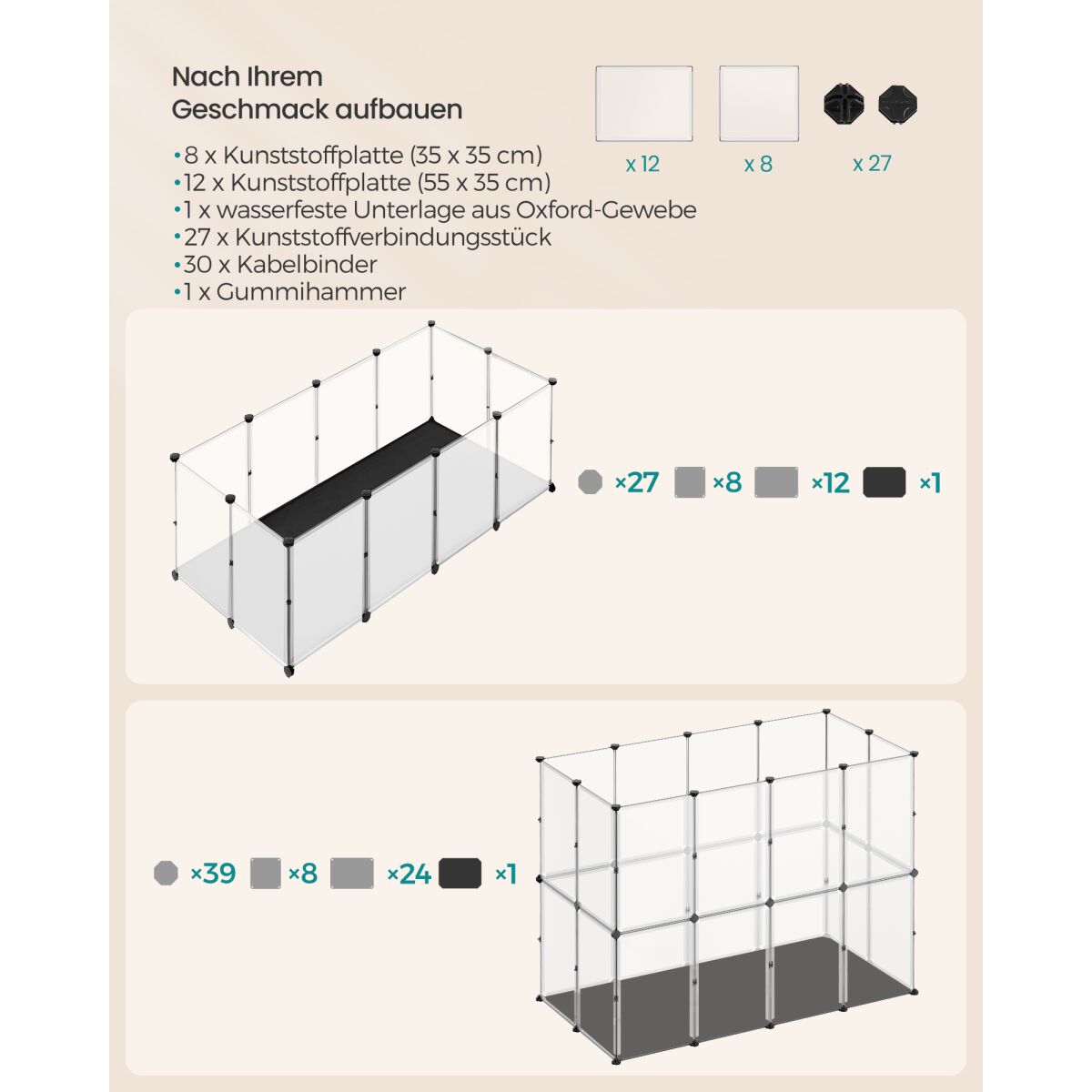 Nach Ihrem
Geschmack aufbauen

•8 x Kunststoffplatte (35 x 35 cm)
•12 x Kunststoffplatte (55 x 35 cm)
•1 x wasserfeste Unterlage aus Oxford-Gewebe
•27 x Kunststoffverbindungsstück
•30 x Kabelbinder
•1 x Gummihammer

x 12 x 8 x 27

×27 ×8 ×12 ×1

×39 ×8 ×24 ×1