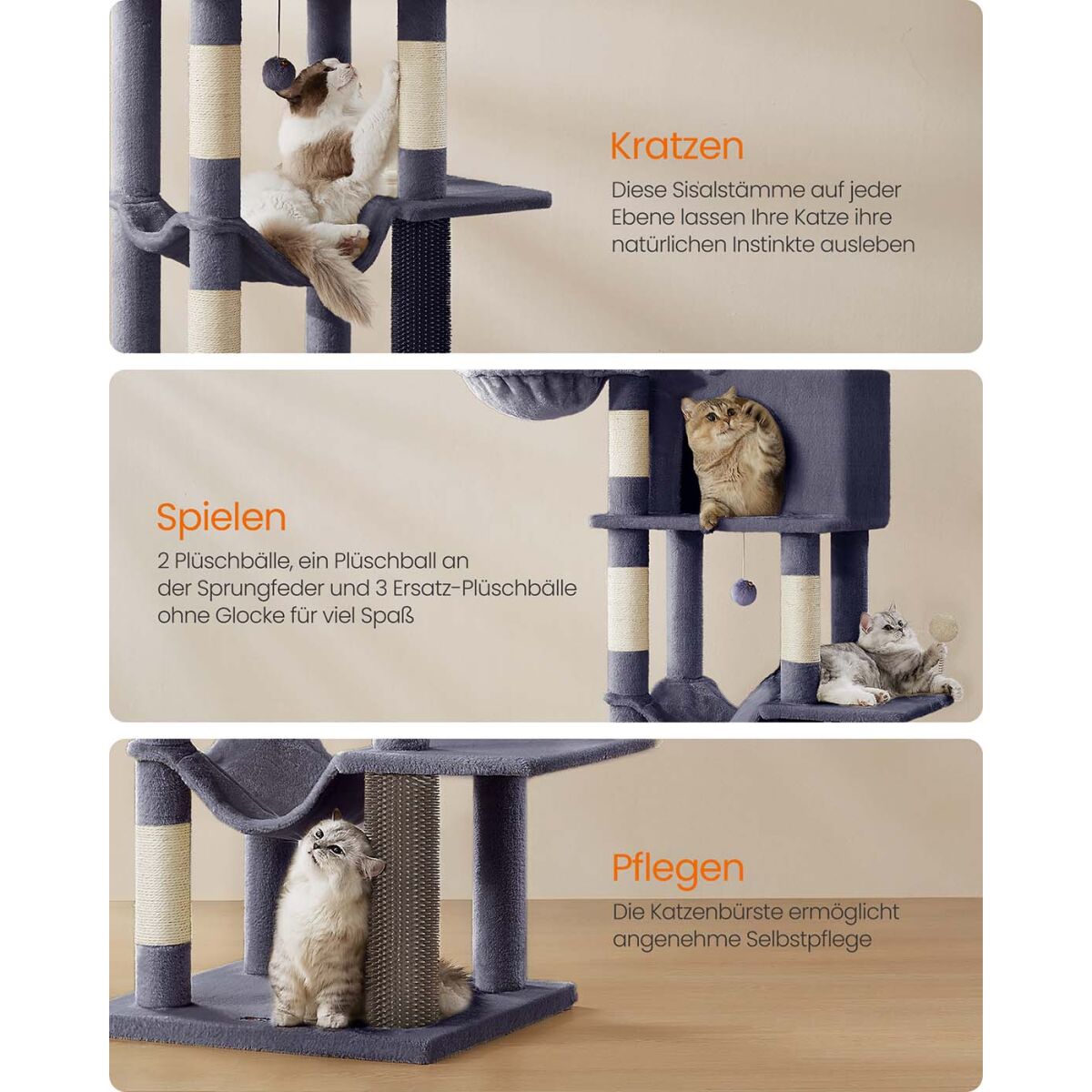 Kratzen

Diese Sisalstämme auf jeder Ebene lassen Ihre Katze ihre natürlichen Instinkte ausleben

Spielen

2 Plüschbälle, ein Plüschball an der Sprungfeder und 3 Ersatz-Plüschbälle ohne Glocke für viel Spaß

Pflegen

Die Katzenbürste ermöglicht angenehme Selbstpflege