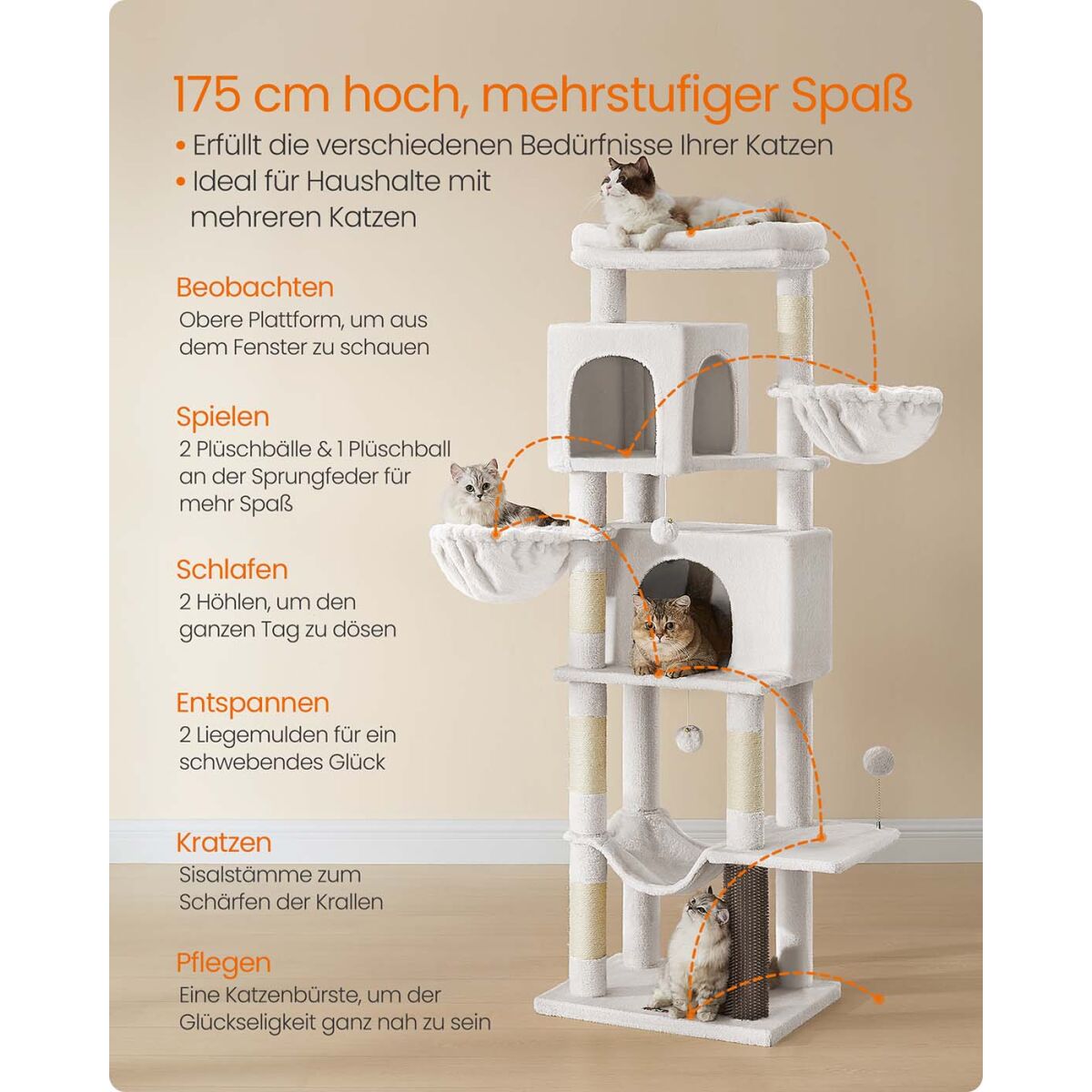 175 cm hoch, mehrstufiger Spaß

• Erfüllt die verschiedenen Bedürfnisse Ihrer Katzen
• Ideal für Haushalte mit mehreren Katzen

Beobachten
Obere Plattform, um aus dem Fenster zu schauen

Spielen
2 Plüschbälle & 1 Plüschball an der Sprungfeder für mehr Spaß

Schlafen
2 Höhlen, um den ganzen Tag zu dösen

Entspannen
2 Liegemulden für ein schwebendes Glück

Kratzen
Sisalstämme zum Schärfen der Krallen

Pflegen
Eine Katzenbürste, um der Glückseligkeit ganz nah zu sein