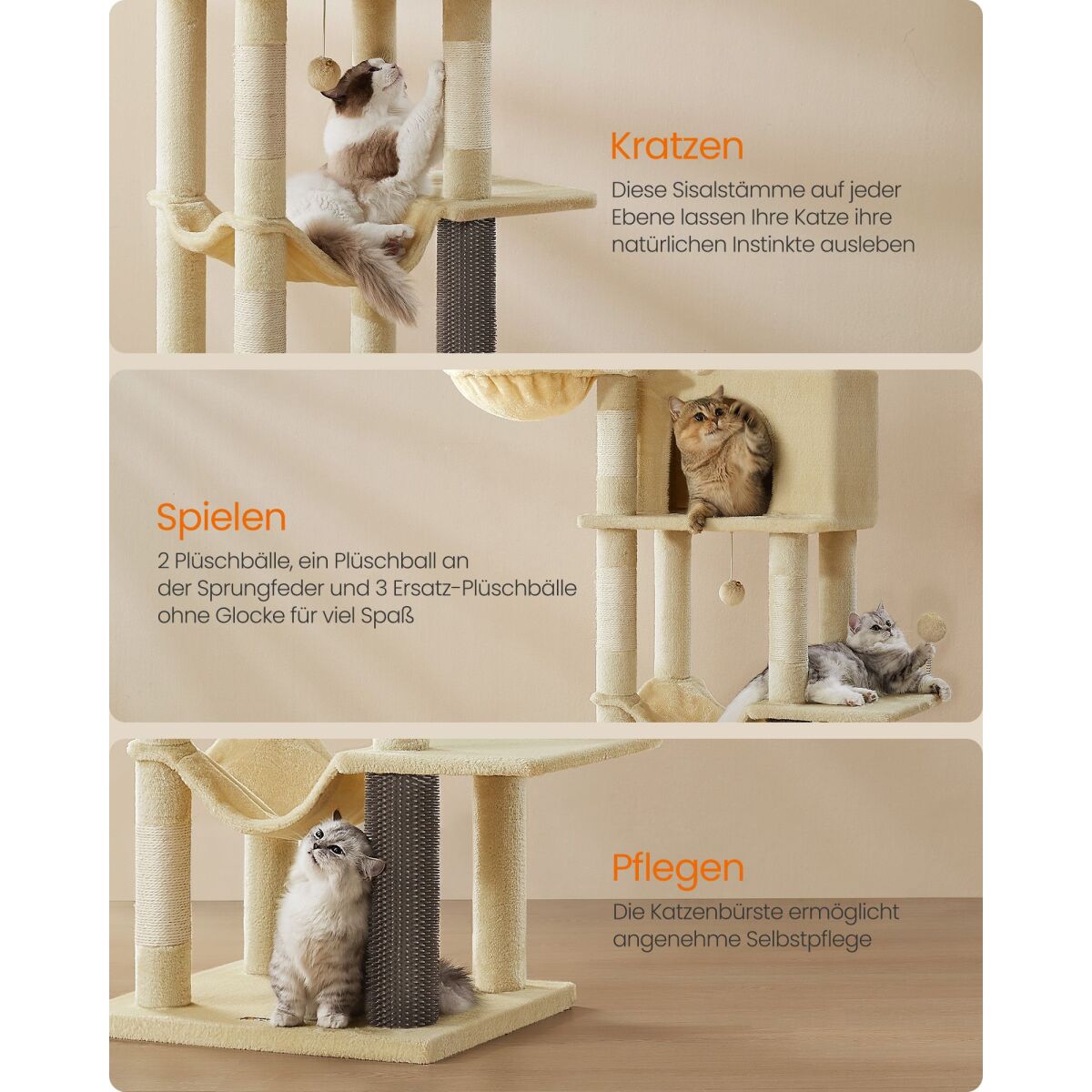 Kratzen
Diese Sisalstämme auf jeder Ebene lassen Ihre Katze ihre natürlichen Instinkte ausleben

Spielen
2 Plüschbälle, ein Plüschball an der Sprungfeder und 3 Ersatz-Plüschbälle ohne Glocke für viel Spaß

Pflegen
Die Katzenbürste ermöglicht angenehme Selbstpflege