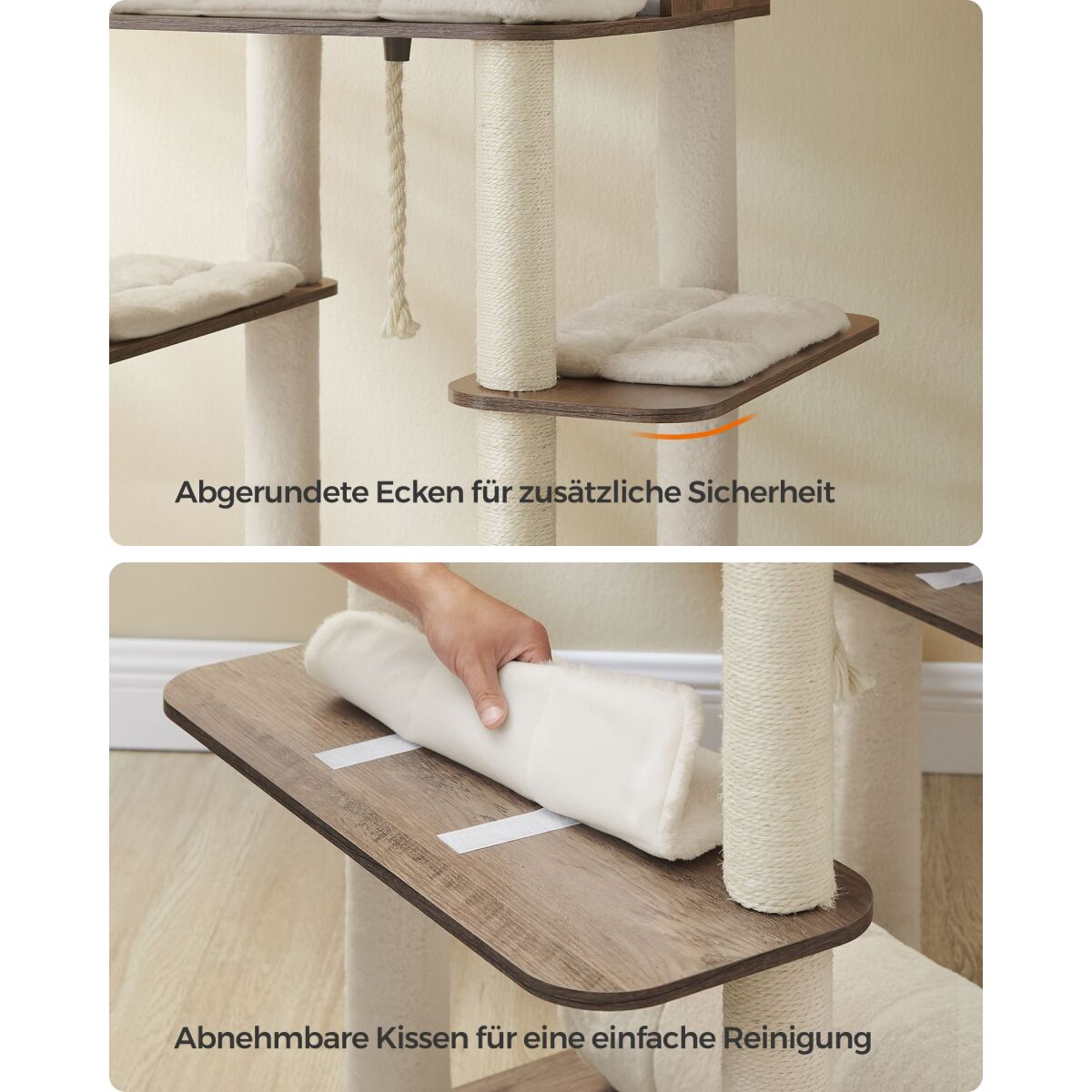 Abgerundete Ecken für zusätzliche Sicherheit

Abnehmbare Kissen für eine einfache Reinigung