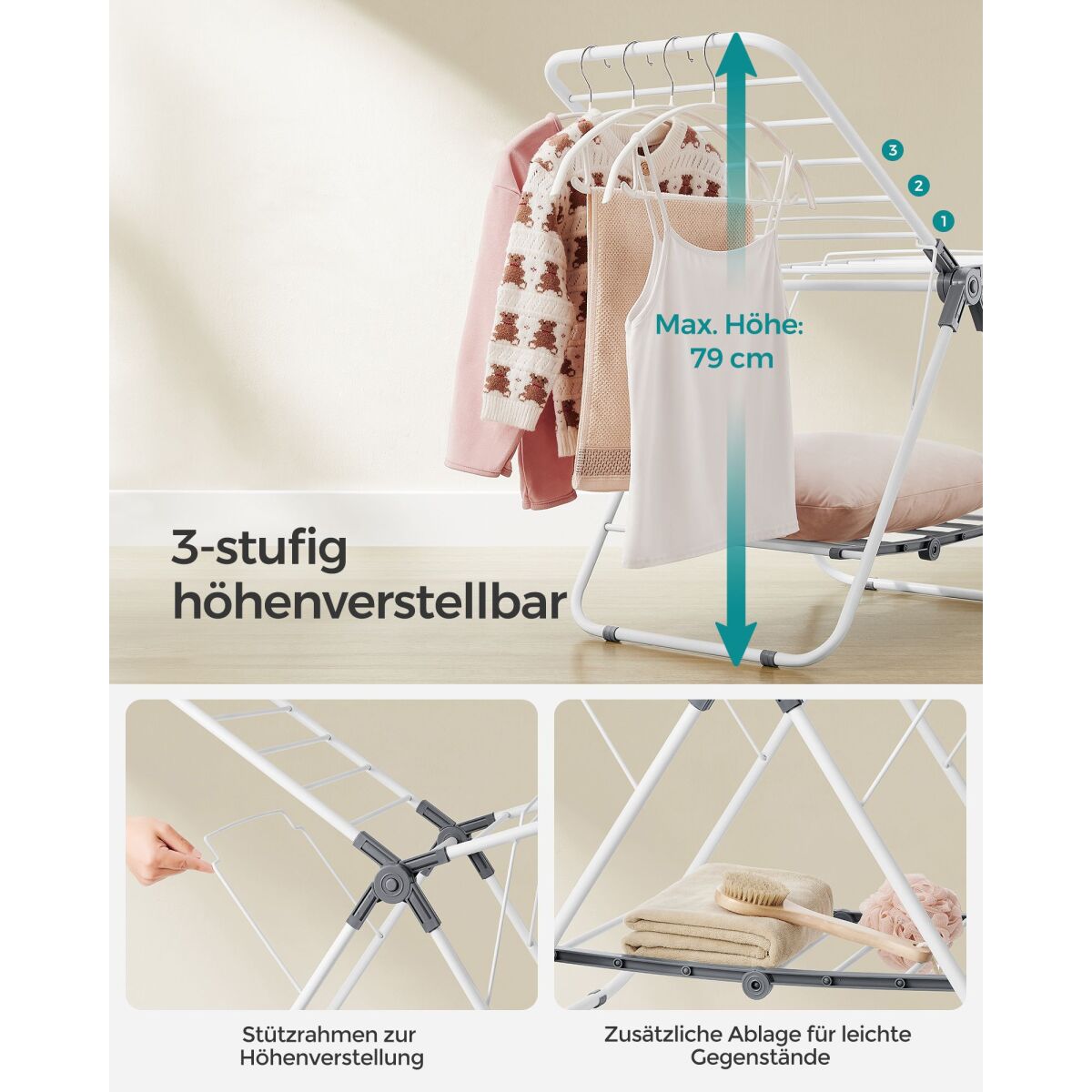 3
2
1

Max. Höhe: 79 cm

3-stufig höhenverstellbar

Stützrahmen zur Höhenverstellung

Zusätzliche Ablage für leichte Gegenstände