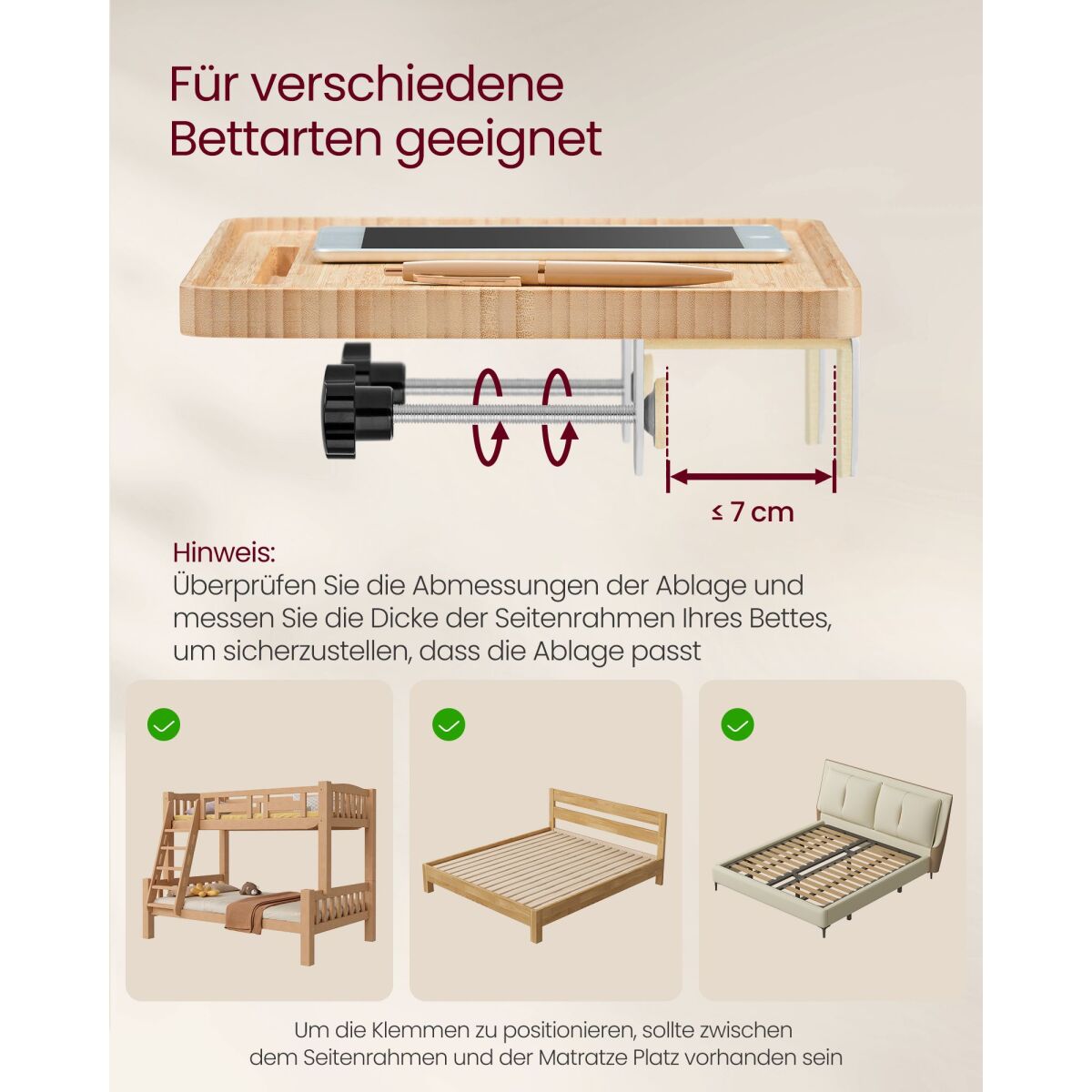 Für verschiedene Bettarten geeignet

≤ 7 cm

Hinweis:
Überprüfen Sie die Abmessungen der Ablage und messen Sie die Dicke der Seitenrahmen Ihres Bettes, um sicherzustellen, dass die Ablage passt

Um die Klemmen zu positionieren, sollte zwischen dem Seitenrahmen und der Matratze Platz vorhanden sein