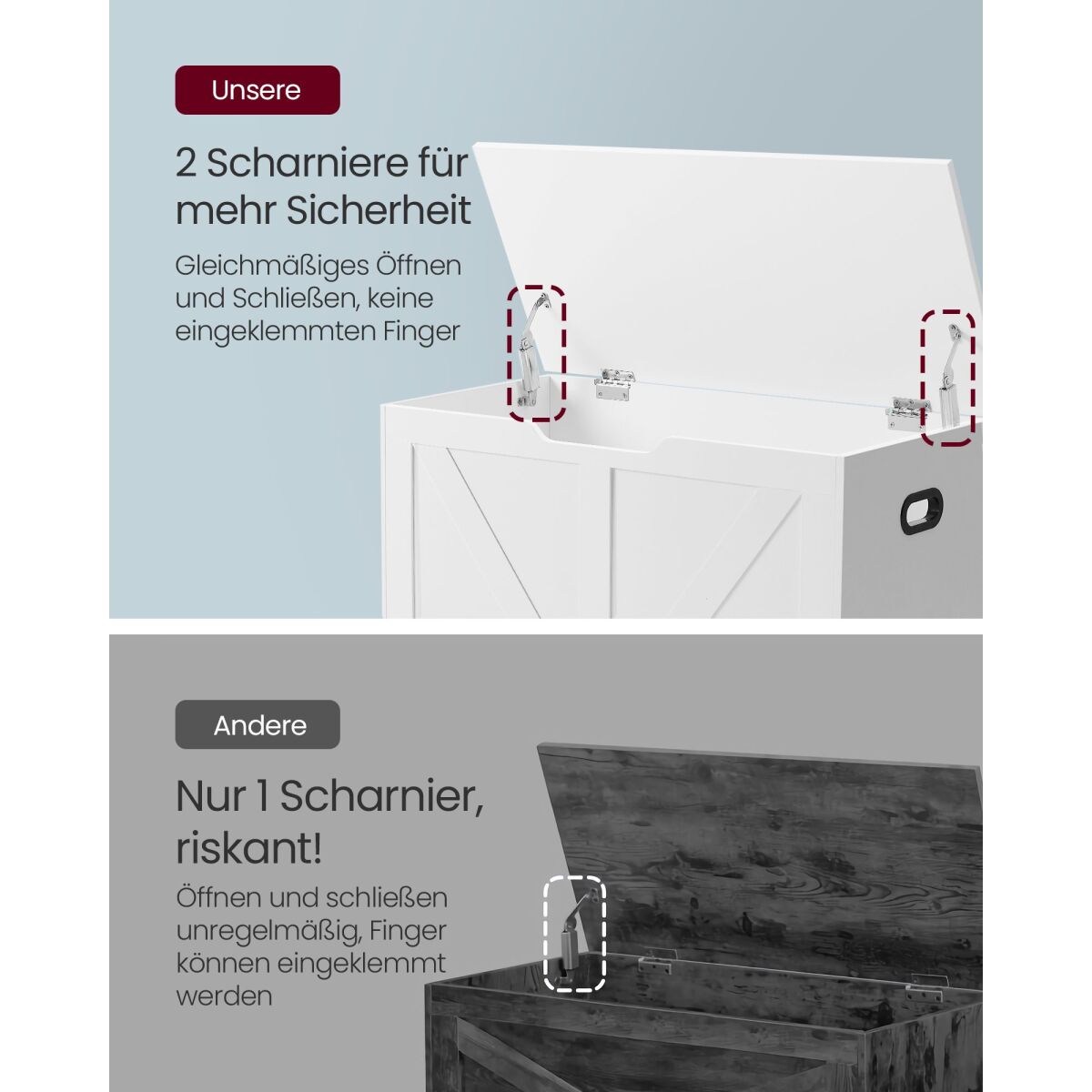 Unsere

2 Scharniere für mehr Sicherheit

Gleichmäßiges Öffnen und Schließen, keine eingeklemmten Finger

Andere

Nur 1 Scharnier, riskant!

Öffnen und schließen unregelmäßig, Finger können eingeklemmt werden