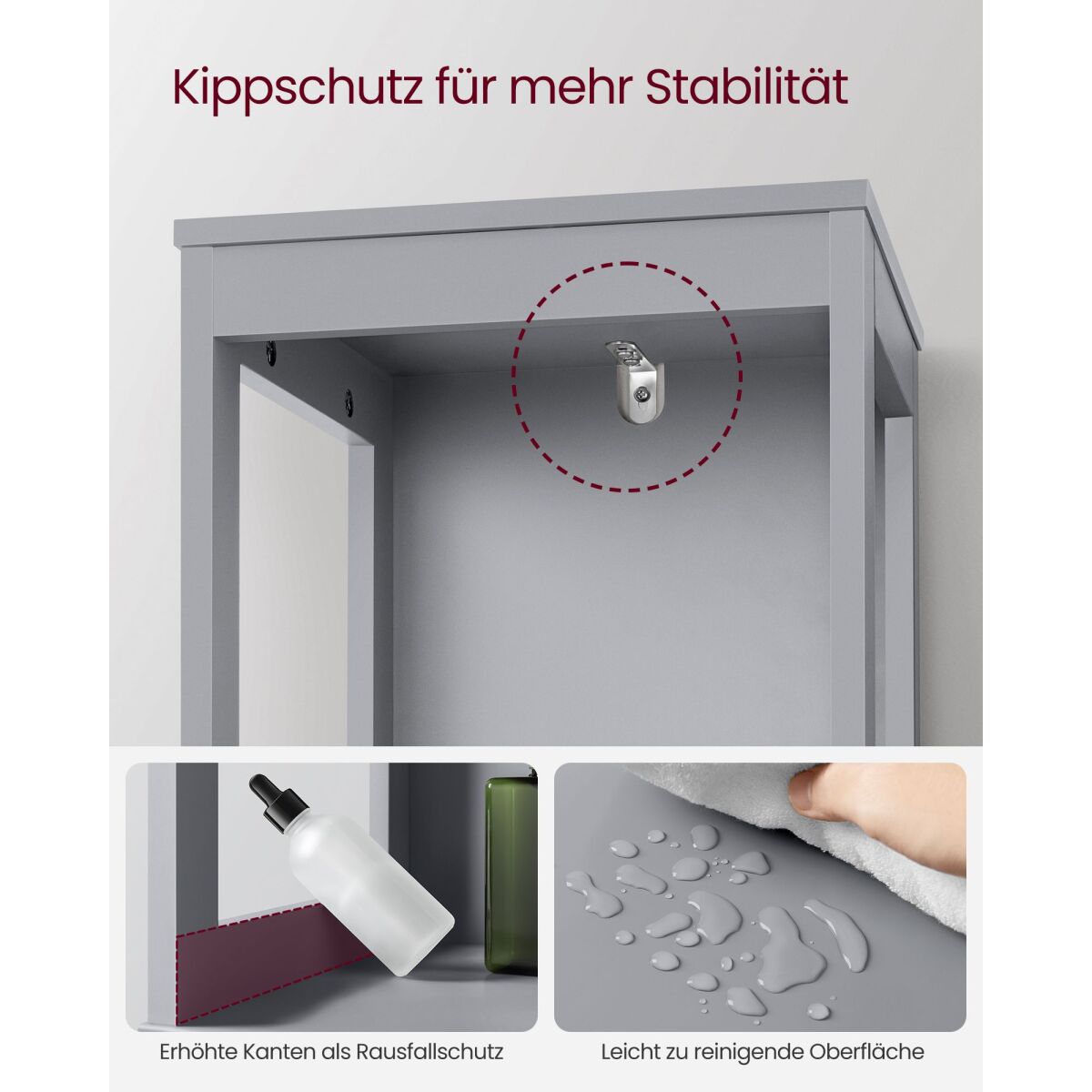 Kippschutz für mehr Stabilität

Erhöhte Kanten als Rausfallschutz

Leicht zu reinigende Oberfläche