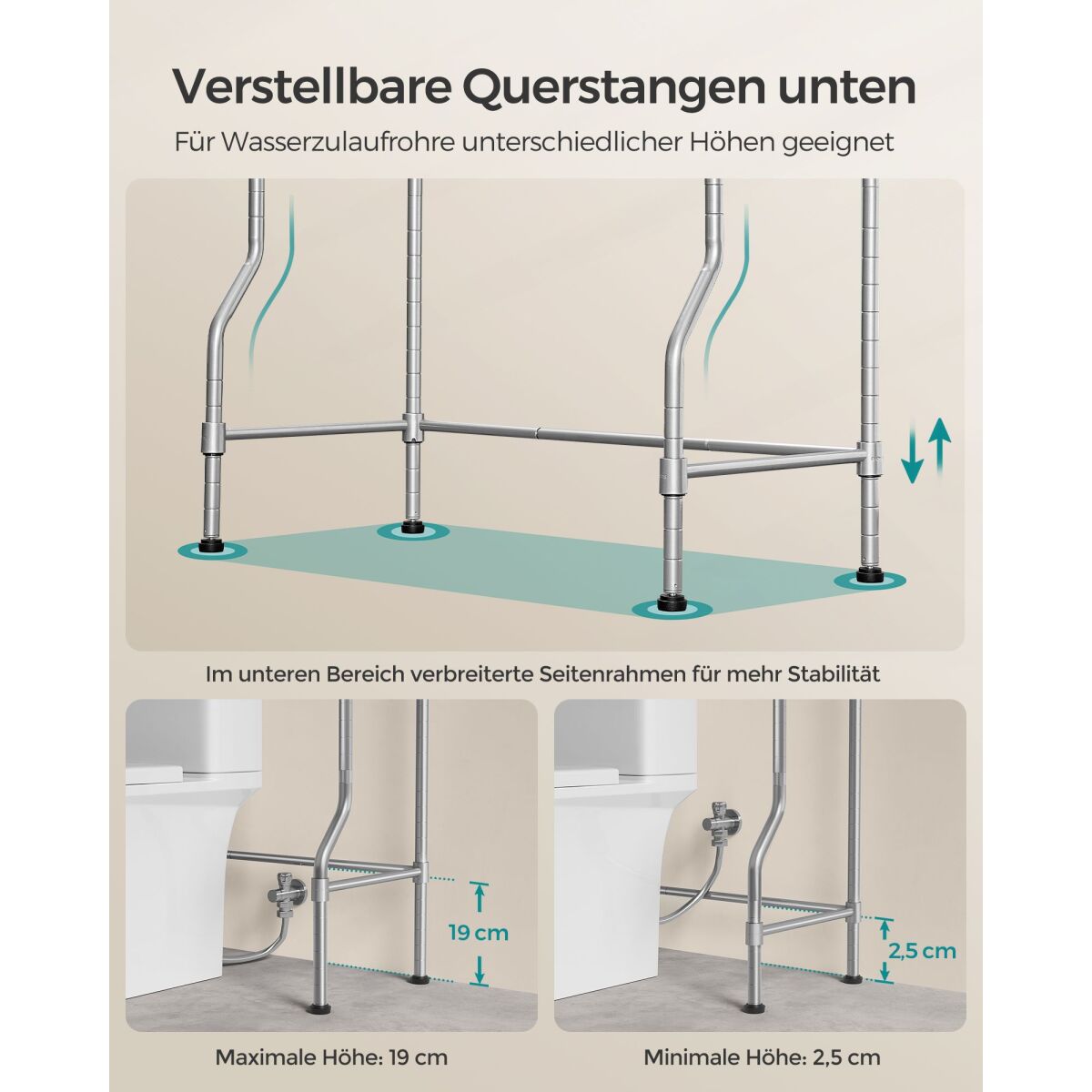 Verstellbare Querstangen unten

Für Wasserzulaufrohre unterschiedlicher Höhen geeignet

Im unteren Bereich verbreiterte Seitenrahmen für mehr Stabilität

19 cm

2,5 cm

Maximale Höhe: 19 cm

Minimale Höhe: 2,5 cm