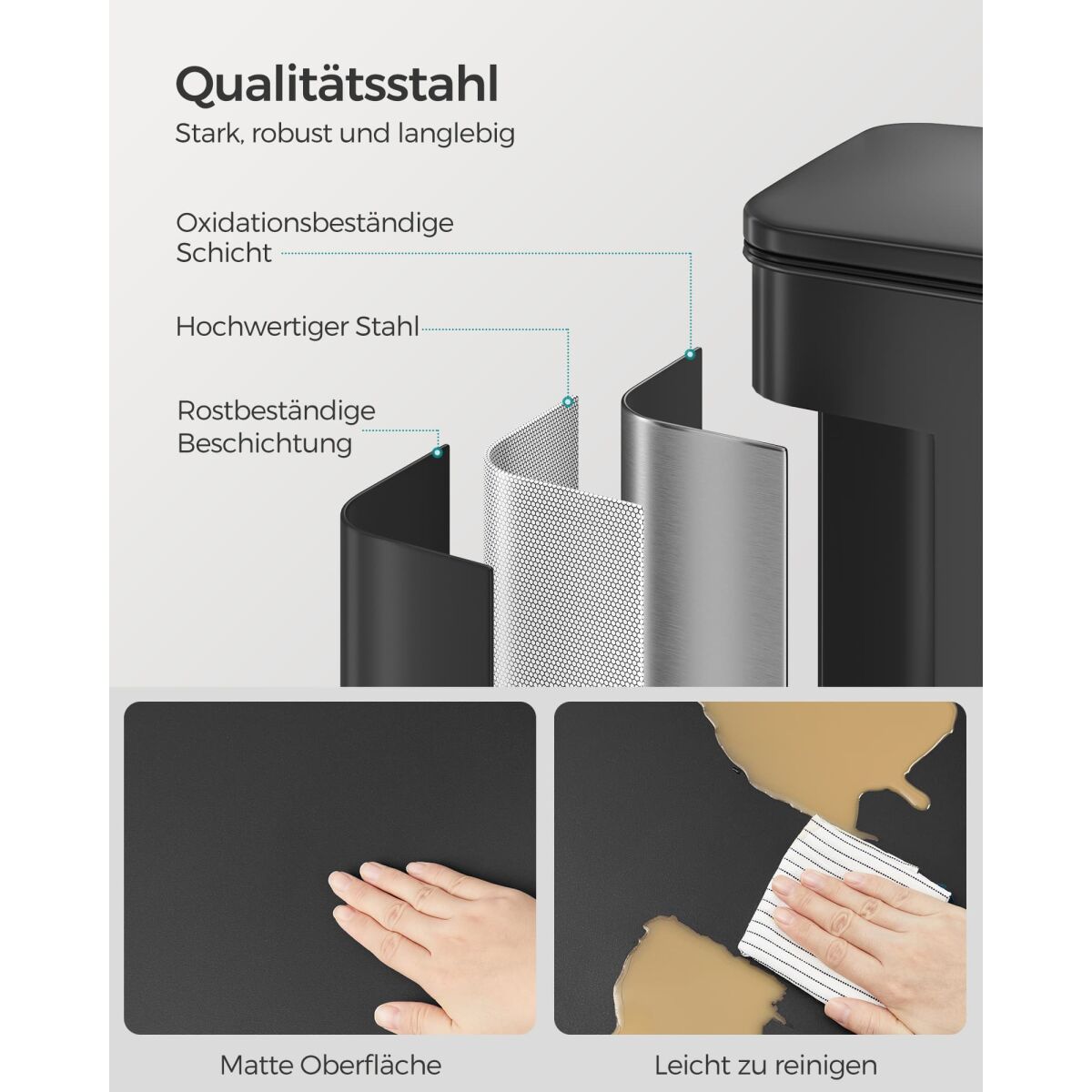 Qualitätsstahl

Stark, robust und langlebig

Oxidationsbeständige Schicht

Hochwertiger Stahl

Rostbeständige Beschichtung

Matte Oberfläche

Leicht zu reinigen