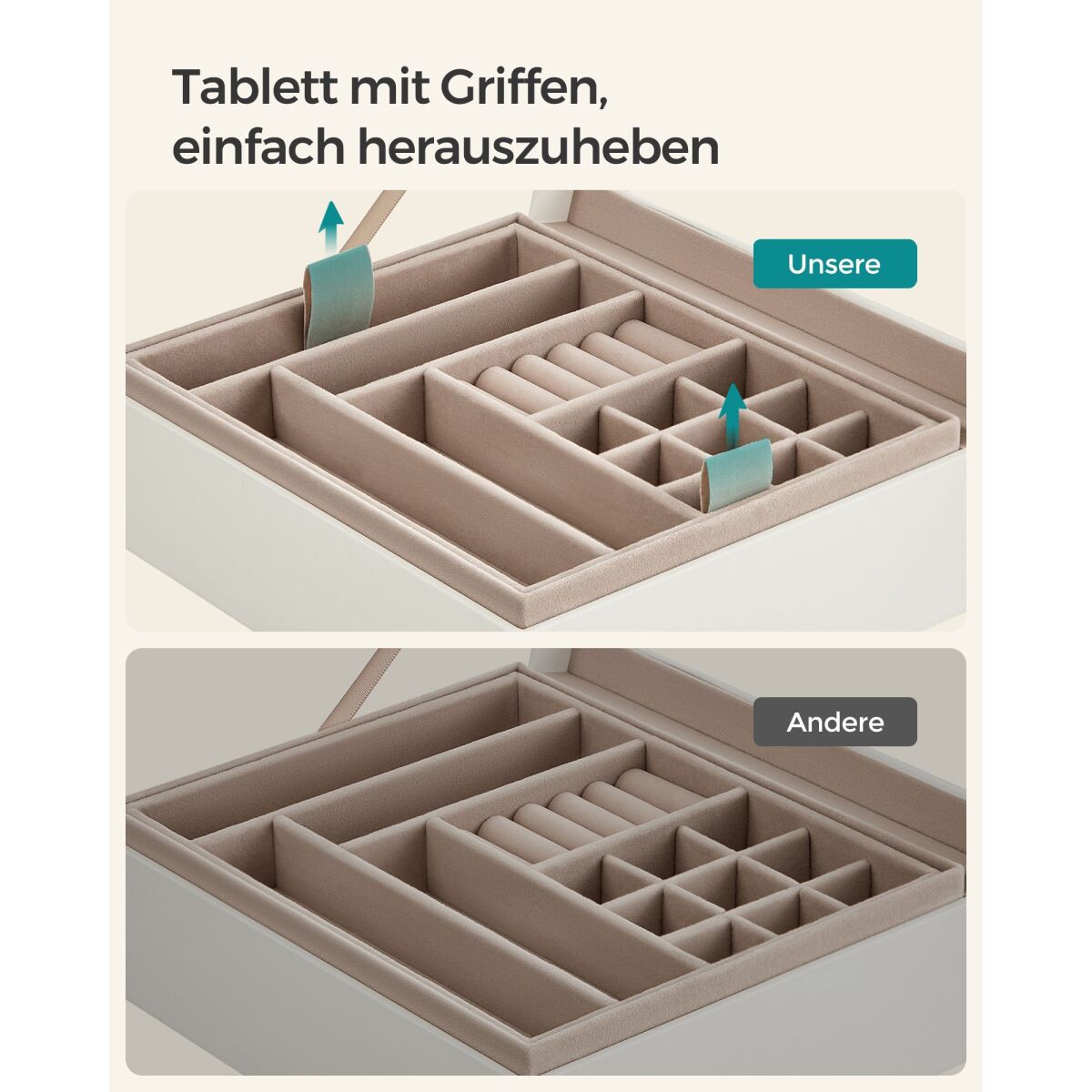 Tablett mit Griffen, einfach herauszuheben

Unsere

Andere