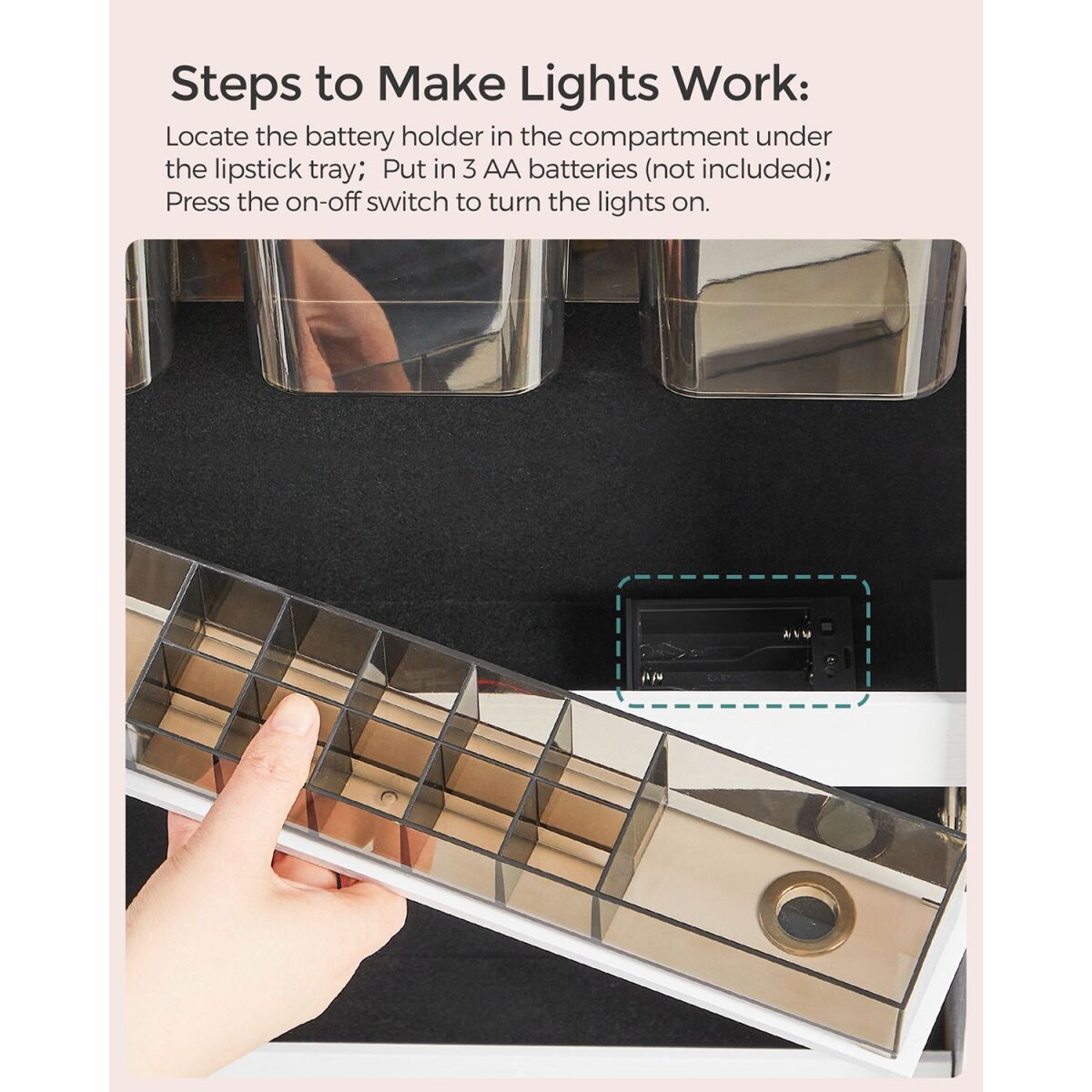 Steps to Make Lights Work:

Locate the battery holder in the compartment under the lipstick tray; Put in 3 AA batteries (not included); Press the on-off switch to turn the lights on.