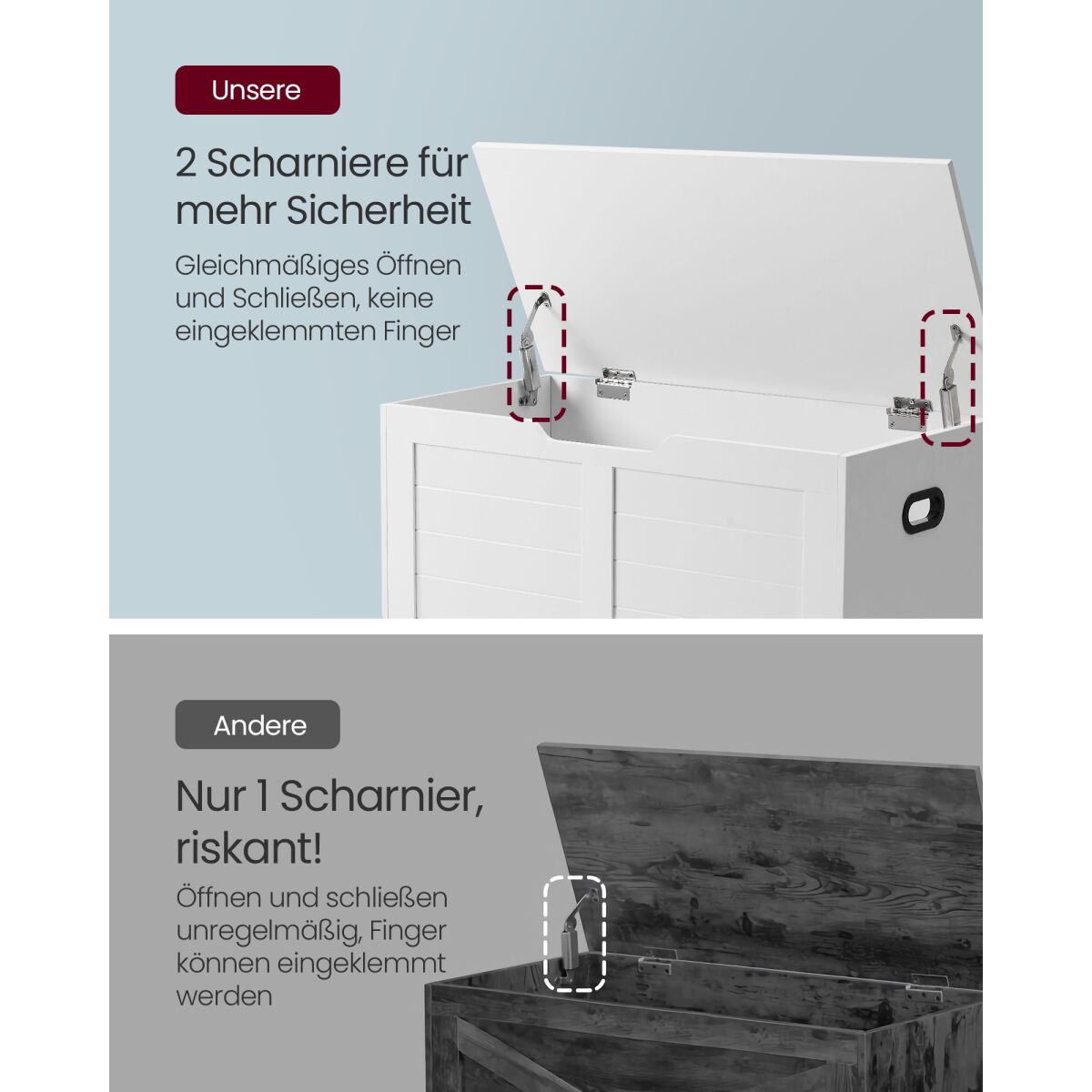 Unsere

2 Scharniere für mehr Sicherheit

Gleichmäßiges Öffnen und Schließen, keine eingeklemmten Finger

Andere

Nur 1 Scharnier, riskant!

Öffnen und schließen unregelmäßig, Finger können eingeklemmt werden