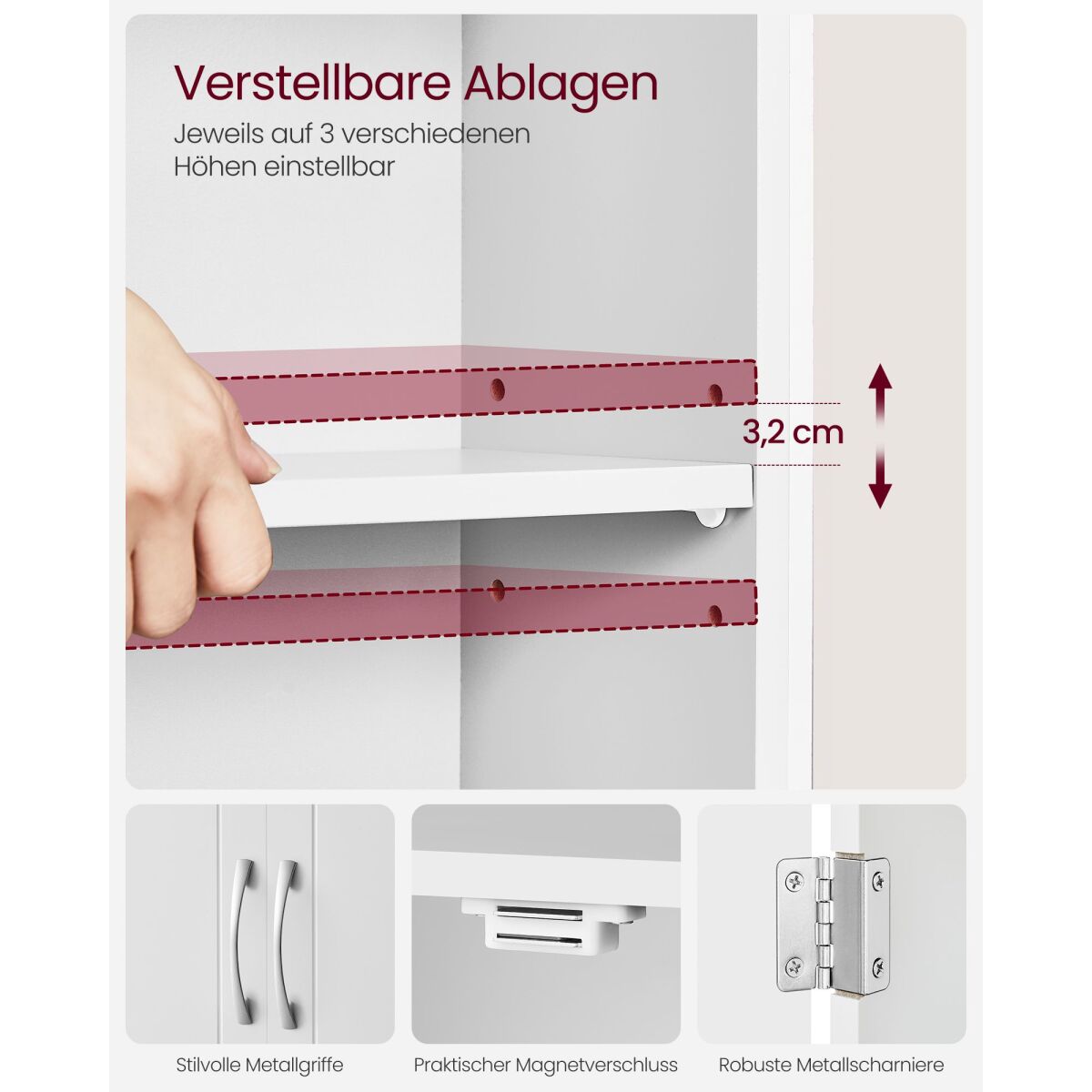 Verstellbare Ablagen

Jeweils auf 3 verschiedenen Höhen einstellbar

3,2 cm

Stilvolle Metallgriffe

Praktischer Magnetverschluss

Robuste Metallscharniere