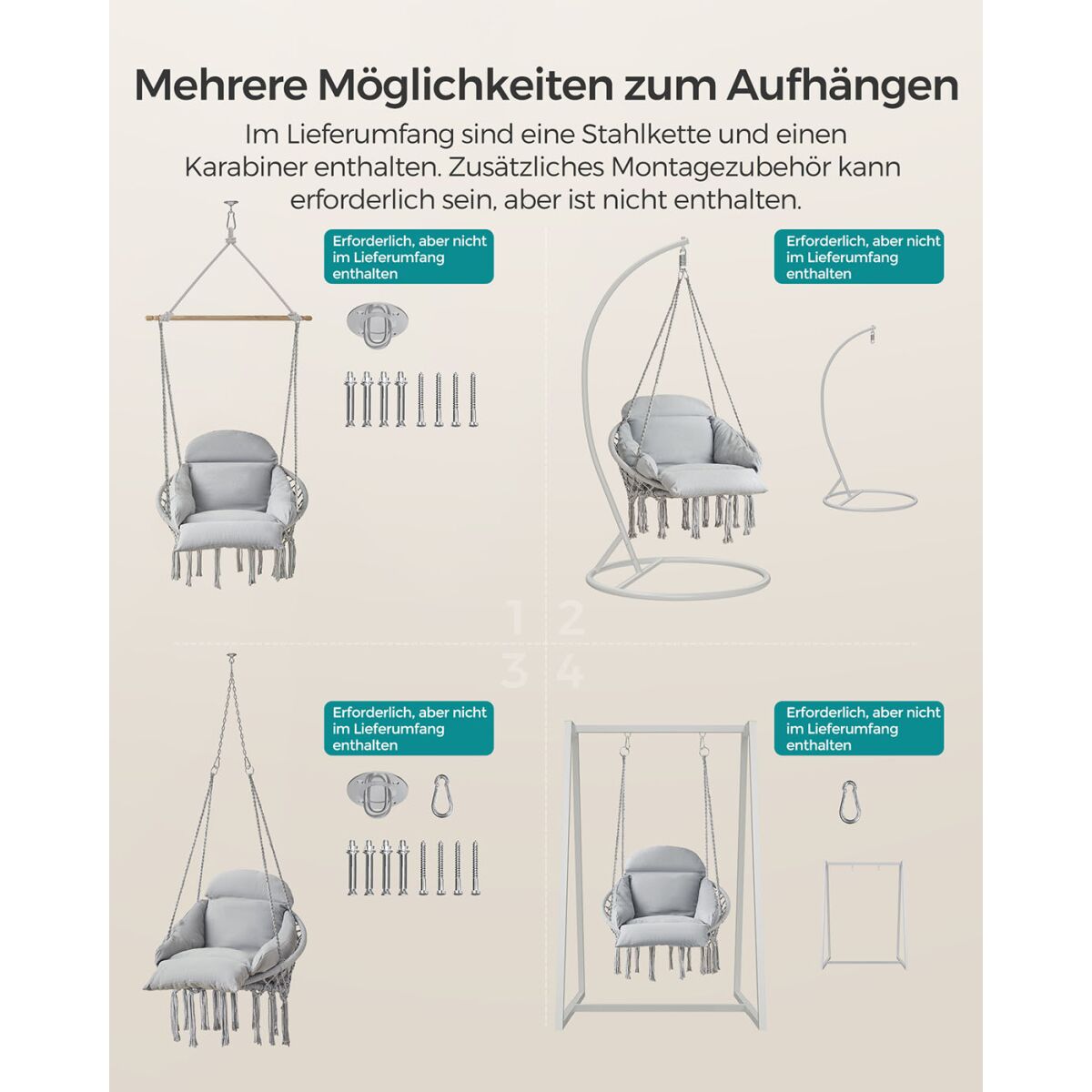 Mehrere Möglichkeiten zum Aufhängen

Im Lieferumfang sind eine Stahlkette und einen Karabiner enthalten. Zusätzliches Montagezubehör kann erforderlich sein, aber ist nicht enthalten.

Erforderlich, aber nicht im Lieferumfang enthalten

Erforderlich, aber nicht im Lieferumfang enthalten

1 2
3 4

Erforderlich, aber nicht im Lieferumfang enthalten

Erforderlich, aber nicht im Lieferumfang enthalten