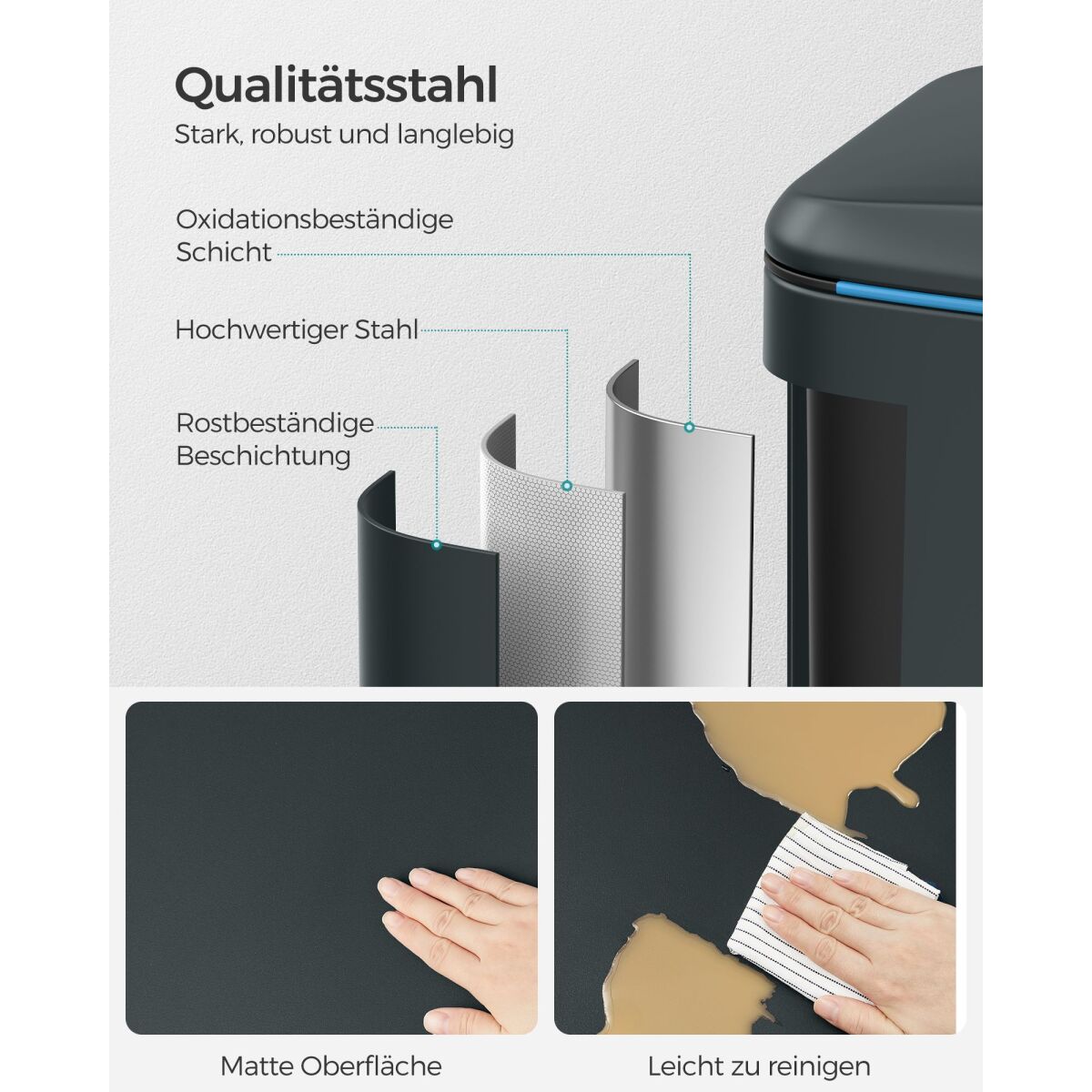 Qualitätsstahl
Stark, robust und langlebig

Oxidationsbeständige Schicht

Hochwertiger Stahl

Rostbeständige Beschichtung

Matte Oberfläche

Leicht zu reinigen