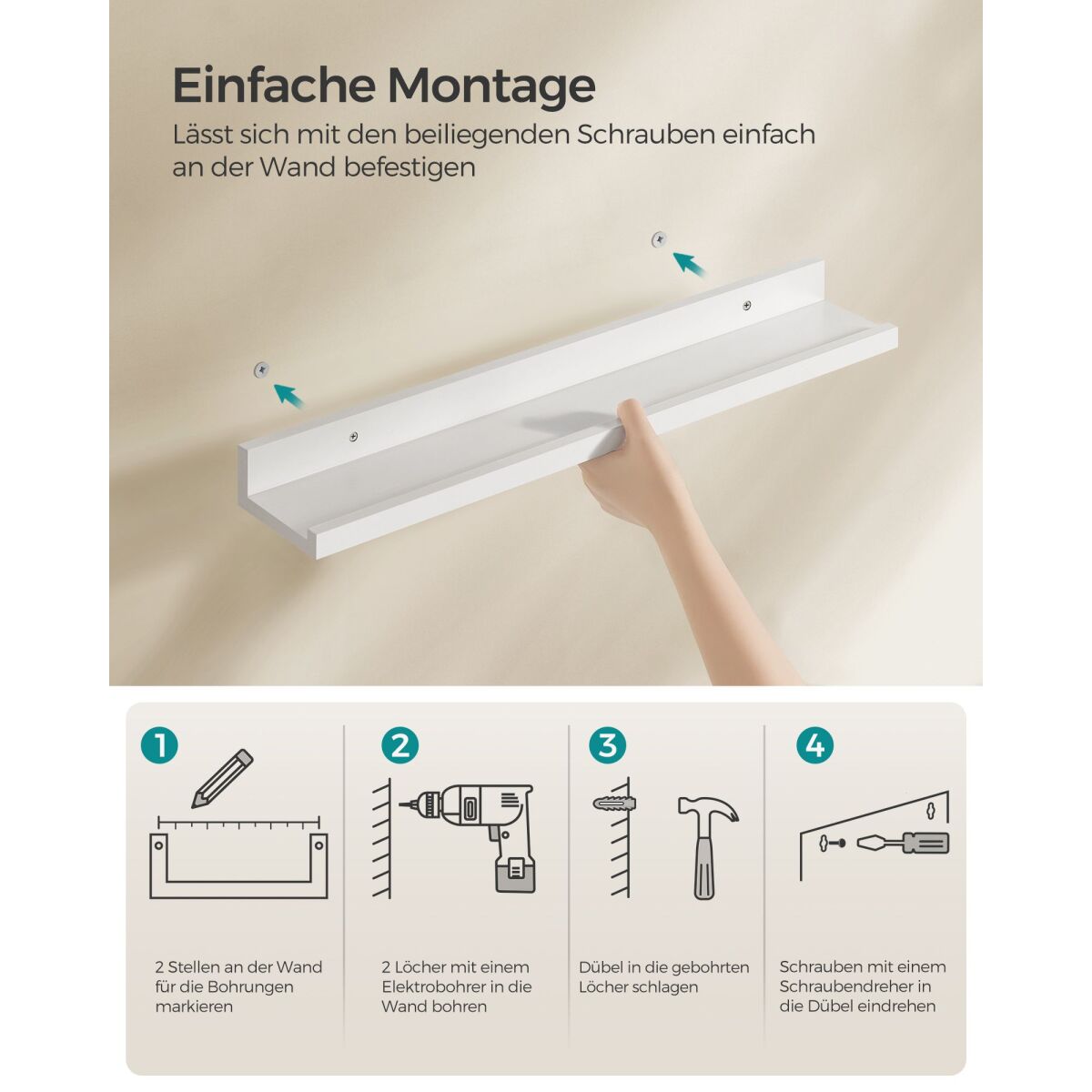 Einfache Montage

Lässt sich mit den beiliegenden Schrauben einfach an der Wand befestigen

1

2 Stellen an der Wand für die Bohrungen markieren

2

2 Löcher mit einem Elektrobohrer in die Wand bohren

3

Dübel in die gebohrten Löcher schlagen

4

Schrauben mit einem Schraubendreher in die Dübel eindrehen