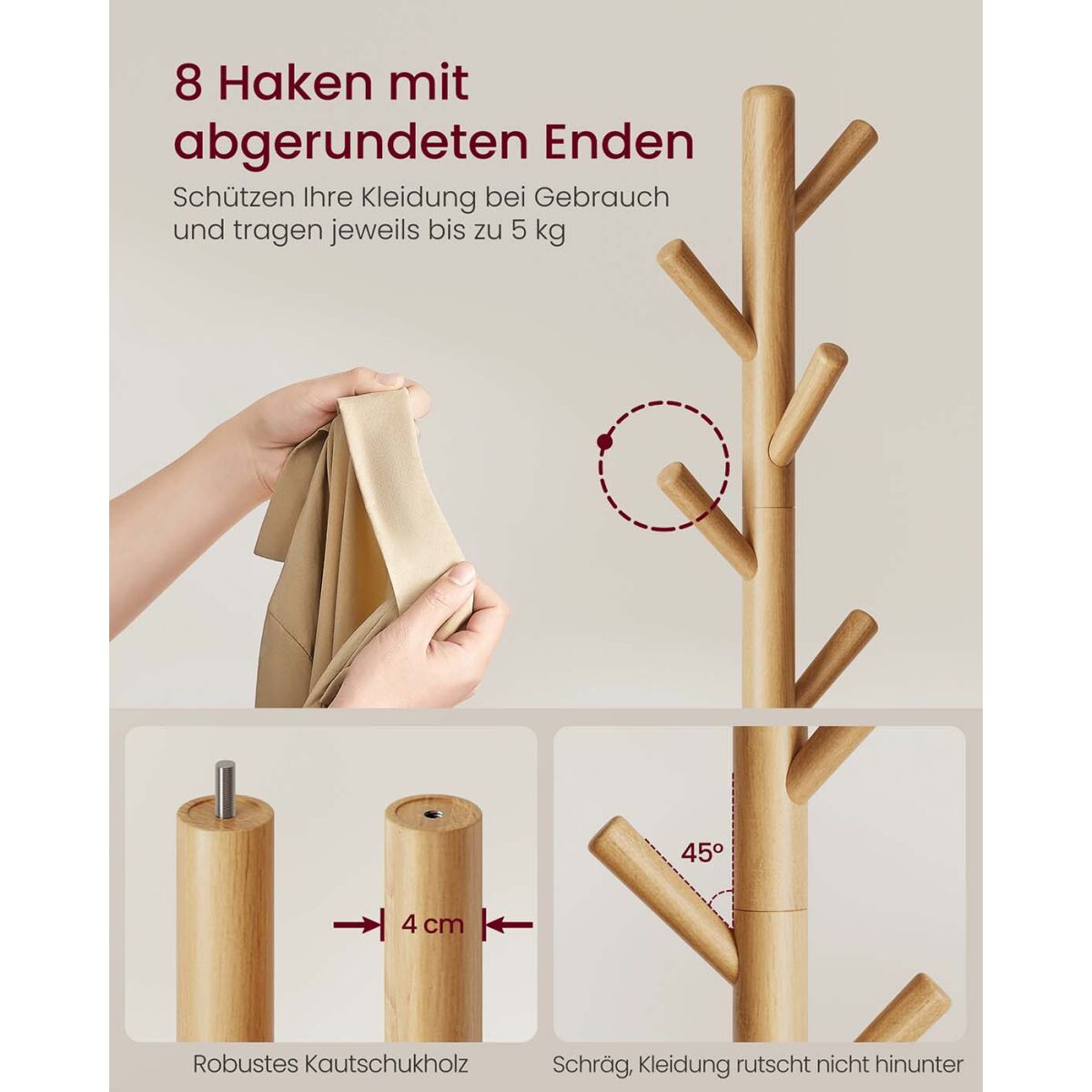 8 Haken mit abgerundeten Enden

Schützen Ihre Kleidung bei Gebrauch und tragen jeweils bis zu 5 kg

4 cm

Robustes Kautschukholz

45°

Schräg, Kleidung rutscht nicht hinunter