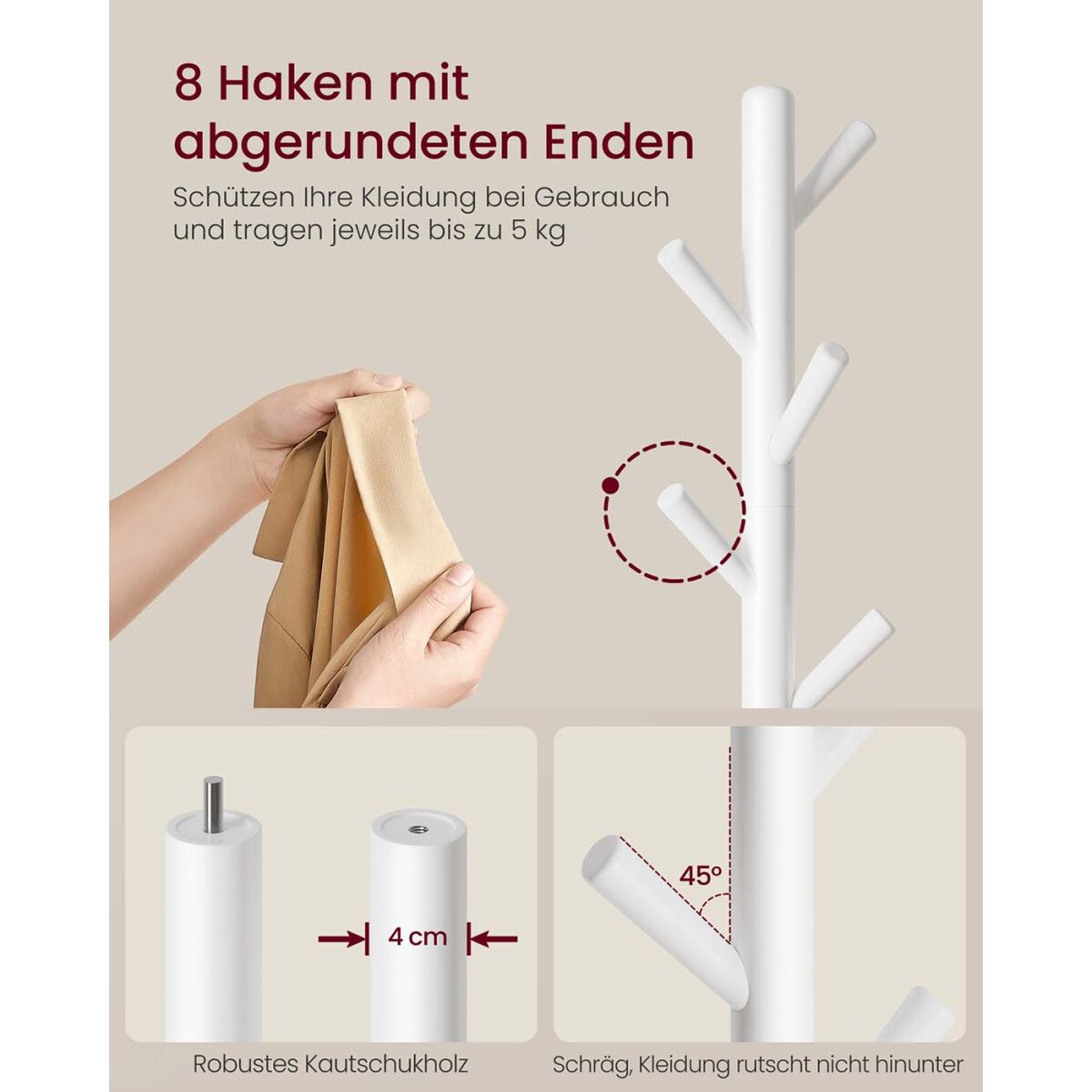 8 Haken mit abgerundeten Enden

Schützen Ihre Kleidung bei Gebrauch und tragen jeweils bis zu 5 kg

4 cm

45°

Robustes Kautschukholz

Schräg, Kleidung rutscht nicht hinunter