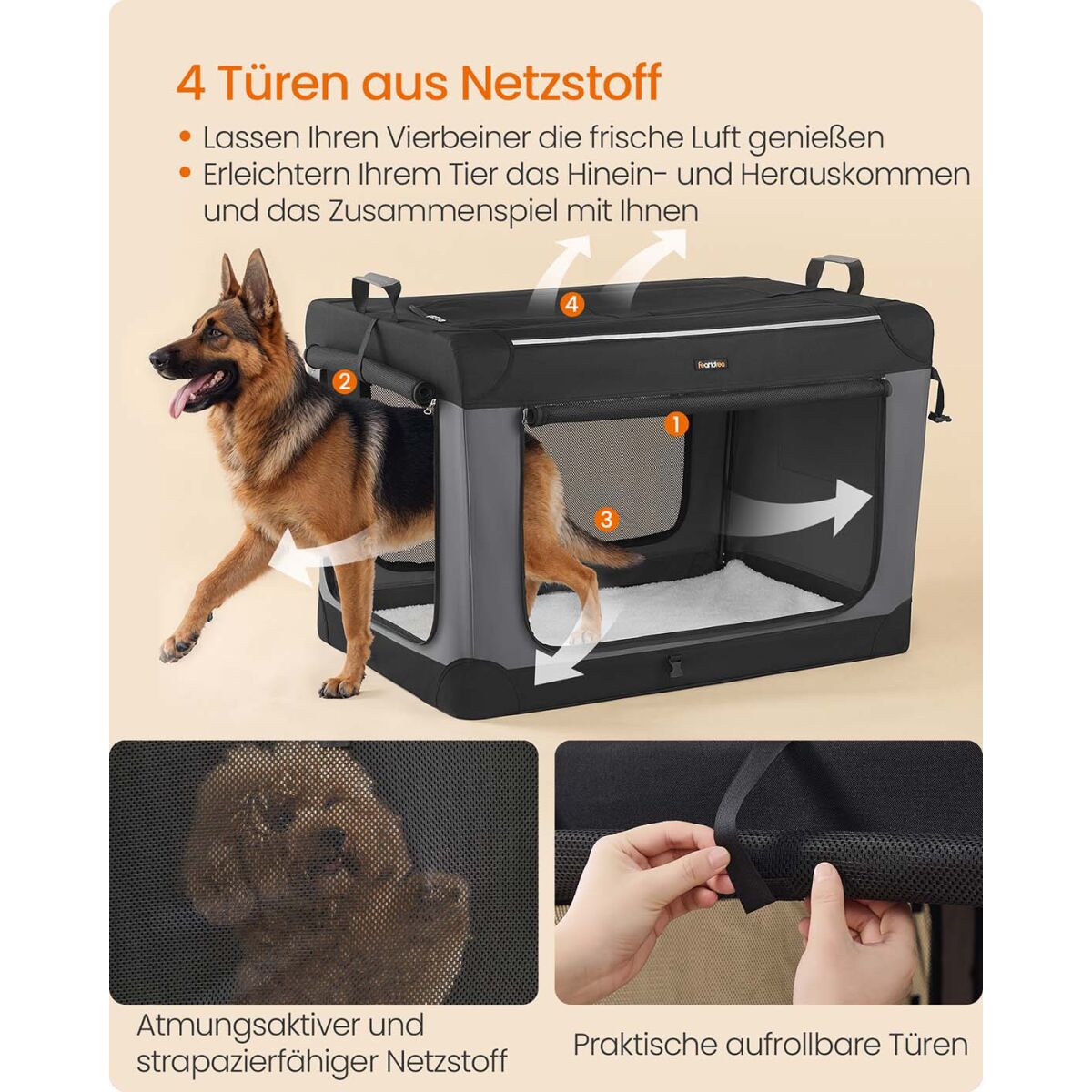 4 Türen aus Netzstoff

• Lassen Ihren Vierbeiner die frische Luft genießen
• Erleichtern Ihrem Tier das Hinein- und Herauskommen und das Zusammenspiel mit Ihnen

4

2

feandrea

1

3

Atmungsaktiver und strapazierfähiger Netzstoff

Praktische aufrollbare Türen