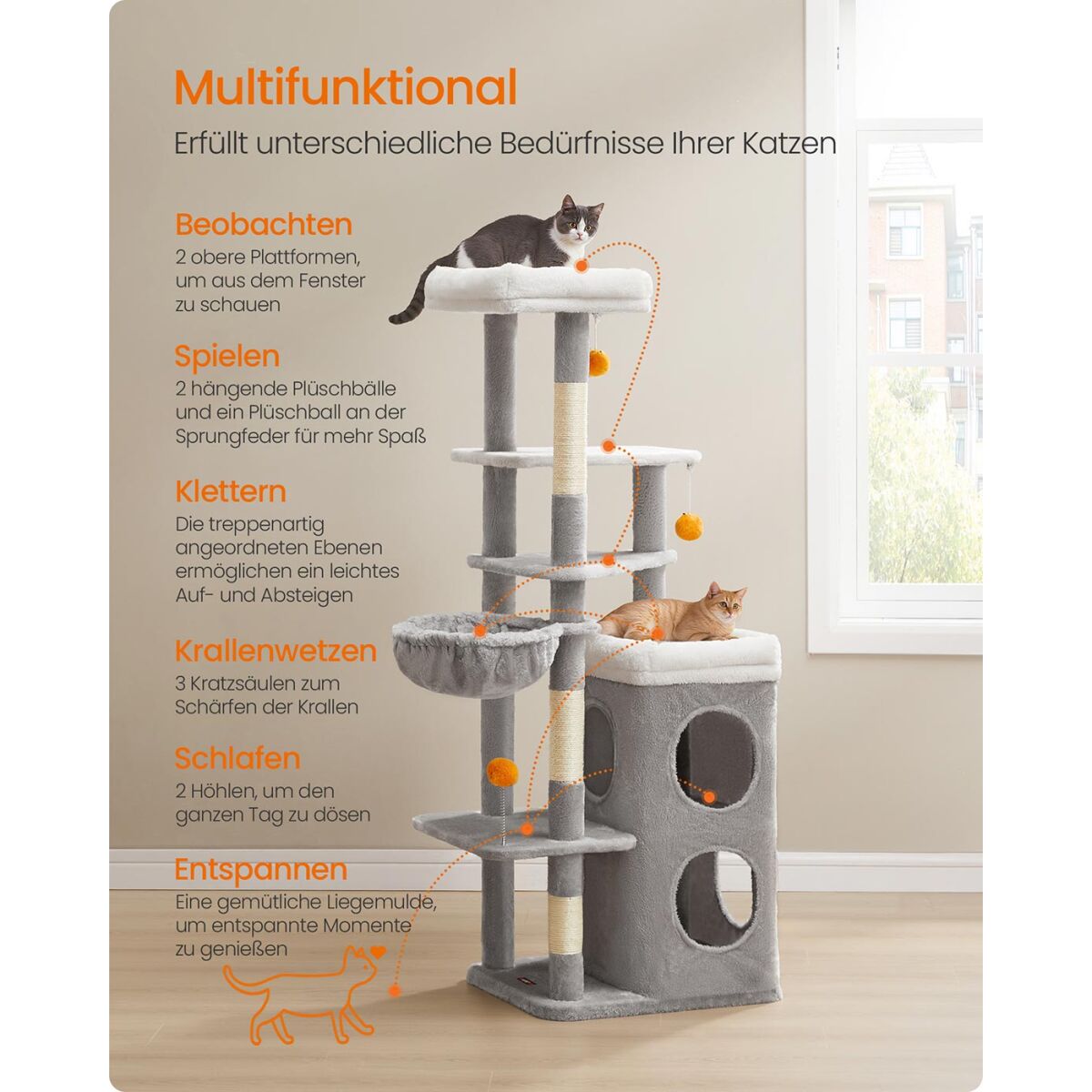 Multifunktional

Erfüllt unterschiedliche Bedürfnisse Ihrer Katzen

Beobachten

2 obere Plattformen, um aus dem Fenster zu schauen

Spielen

2 hängende Plüschbälle und ein Plüschball an der Sprungfeder für mehr Spaß

Klettern

Die treppenartig angeordneten Ebenen ermöglichen ein leichtes Auf- und Absteigen

Krallenwetzen

3 Kratzsäulen zum Schärfen der Krallen

Schlafen

2 Höhlen, um den ganzen Tag zu dösen

Entspannen

Eine gemütliche Liegemulde, um entspannte Momente zu genießen