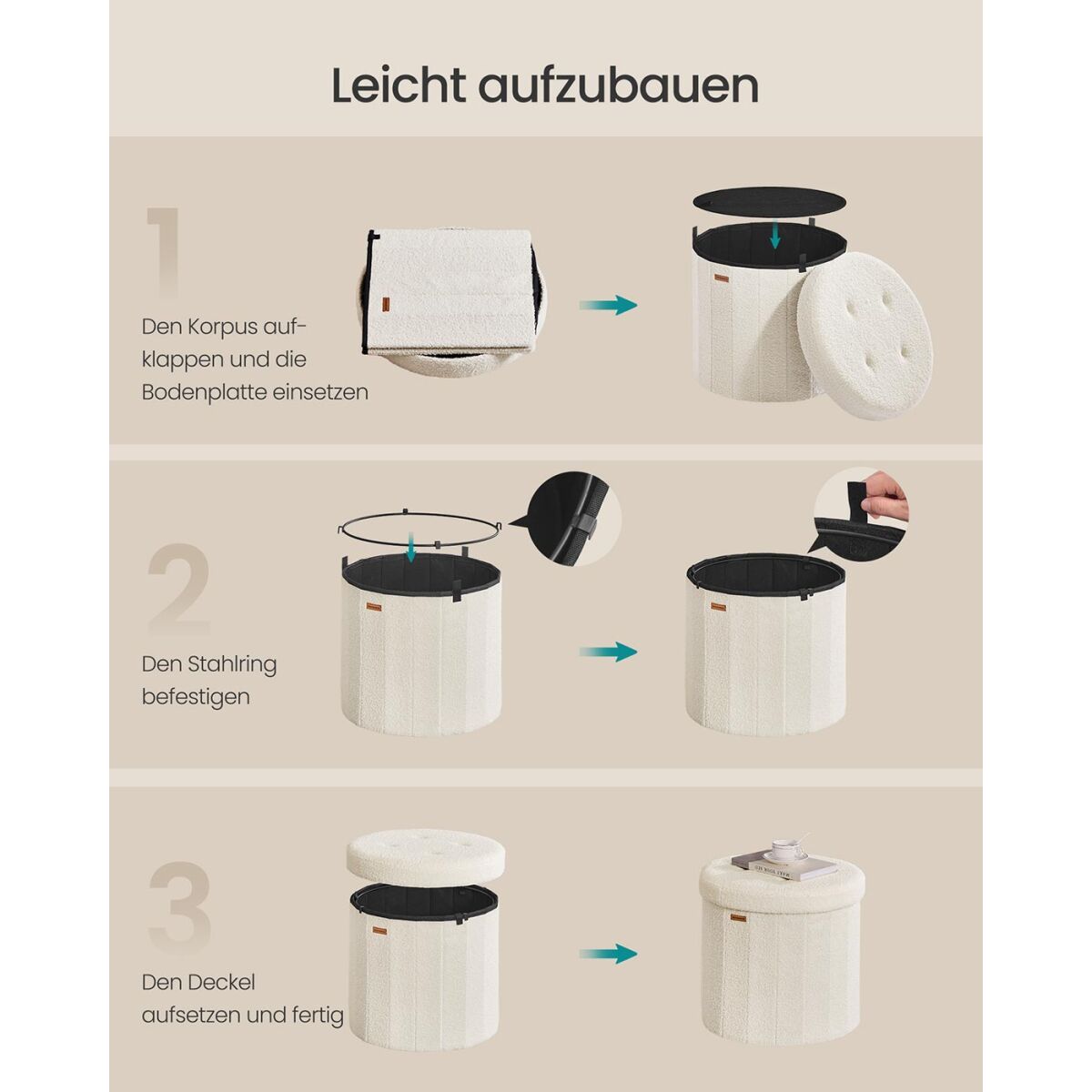 Leicht aufzubauen

1

Den Korpus aufklappen und die Bodenplatte einsetzen

2

Den Stahlring befestigen

3

Den Deckel aufsetzen und fertig