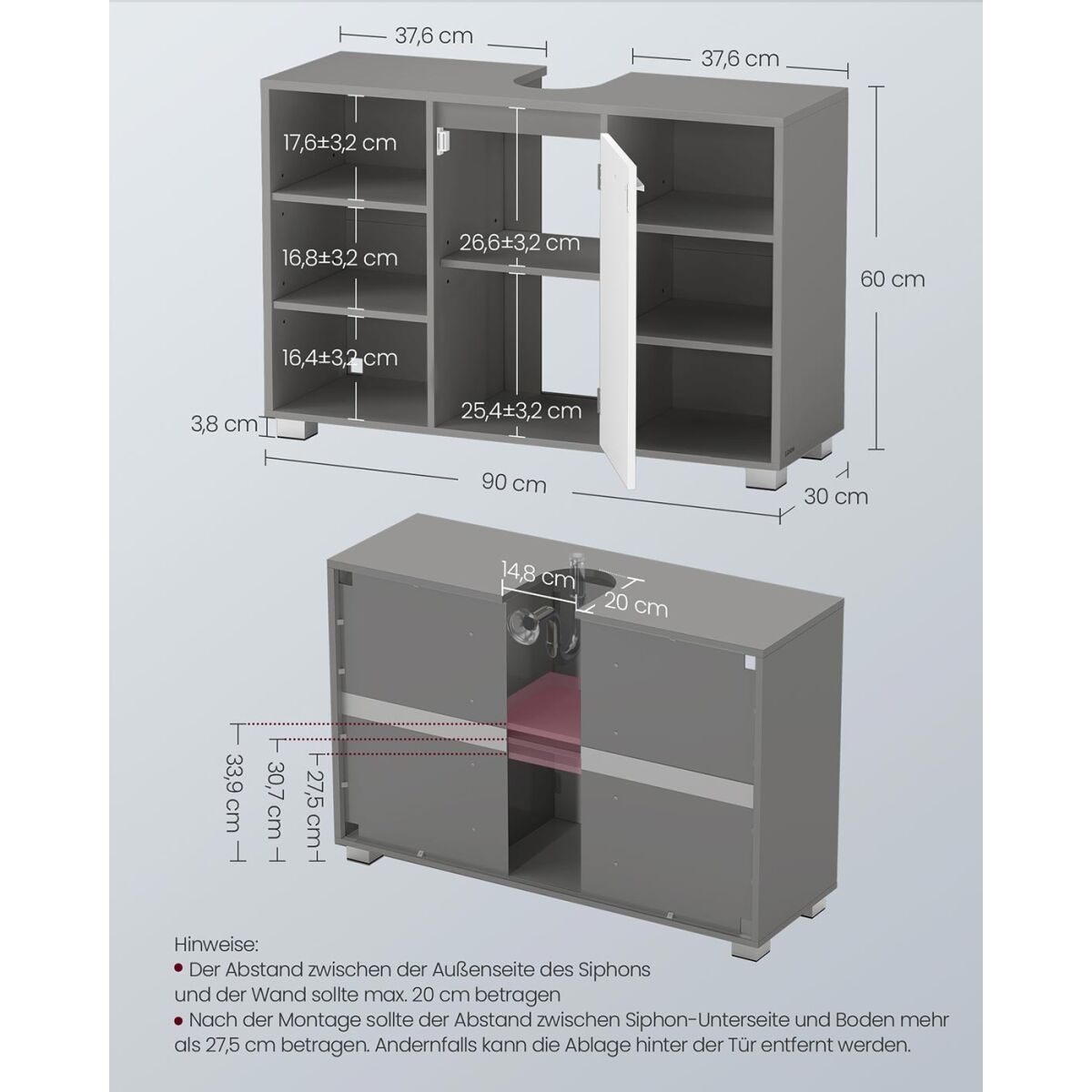 37,6 cm
37,6 cm
17,6±3,2 cm
16,8±3,2 cm
16,4±3,2 cm
26,6±3,2 cm
25,4±3,2 cm
60 cm
3,8 cm
90 cm
30 cm

14,8 cm
20 cm
33,9 cm
30,7 cm
27,5 cm

Hinweise:
• Der Abstand zwischen der Außenseite des Siphons und der Wand sollte max. 20 cm betragen
• Nach der Montage sollte der Abstand zwischen Siphon-Unterseite und Boden mehr als 27,5 cm betragen. Andernfalls kann die Ablage hinter der Tür entfernt werden.