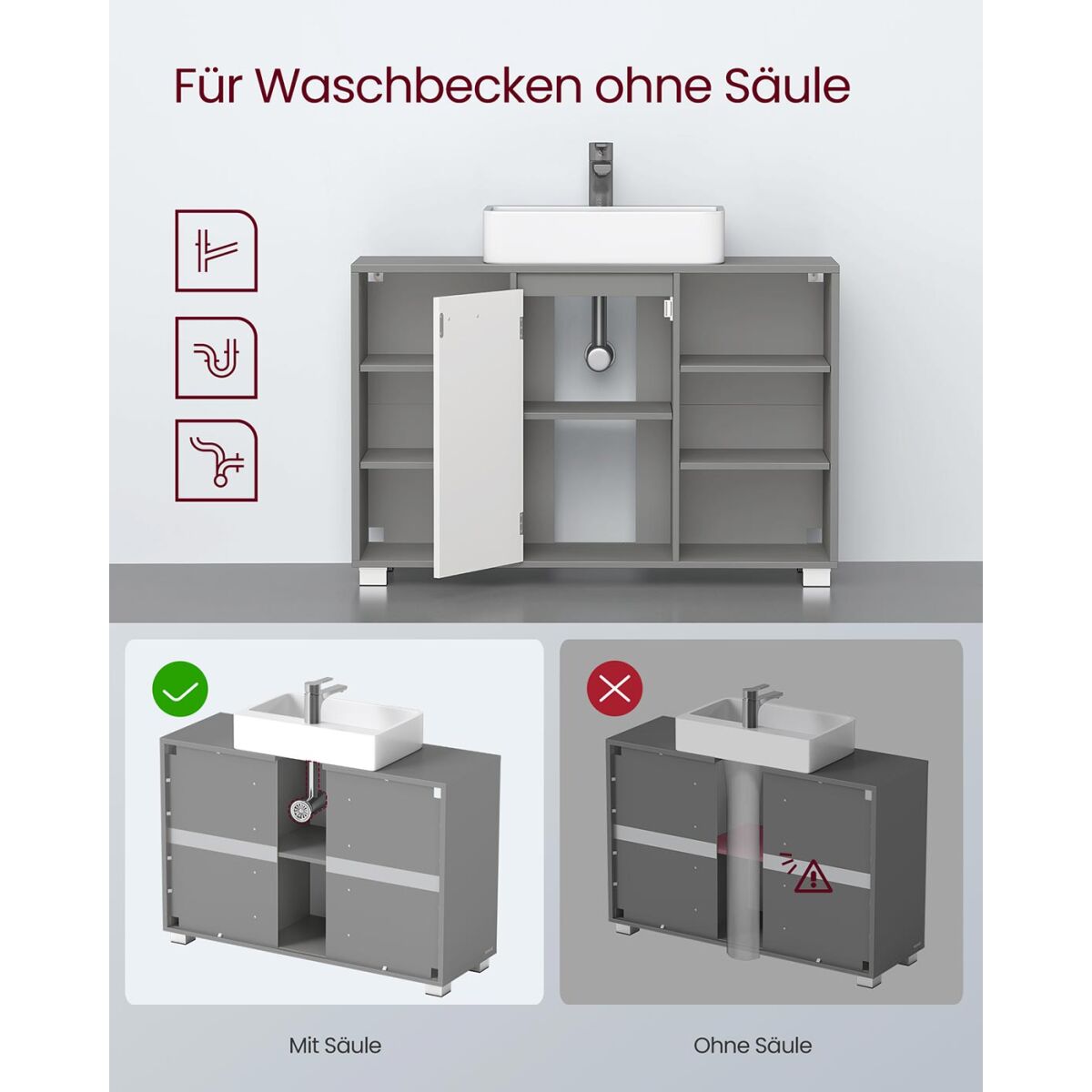 Für Waschbecken ohne Säule

Mit Säule

Ohne Säule