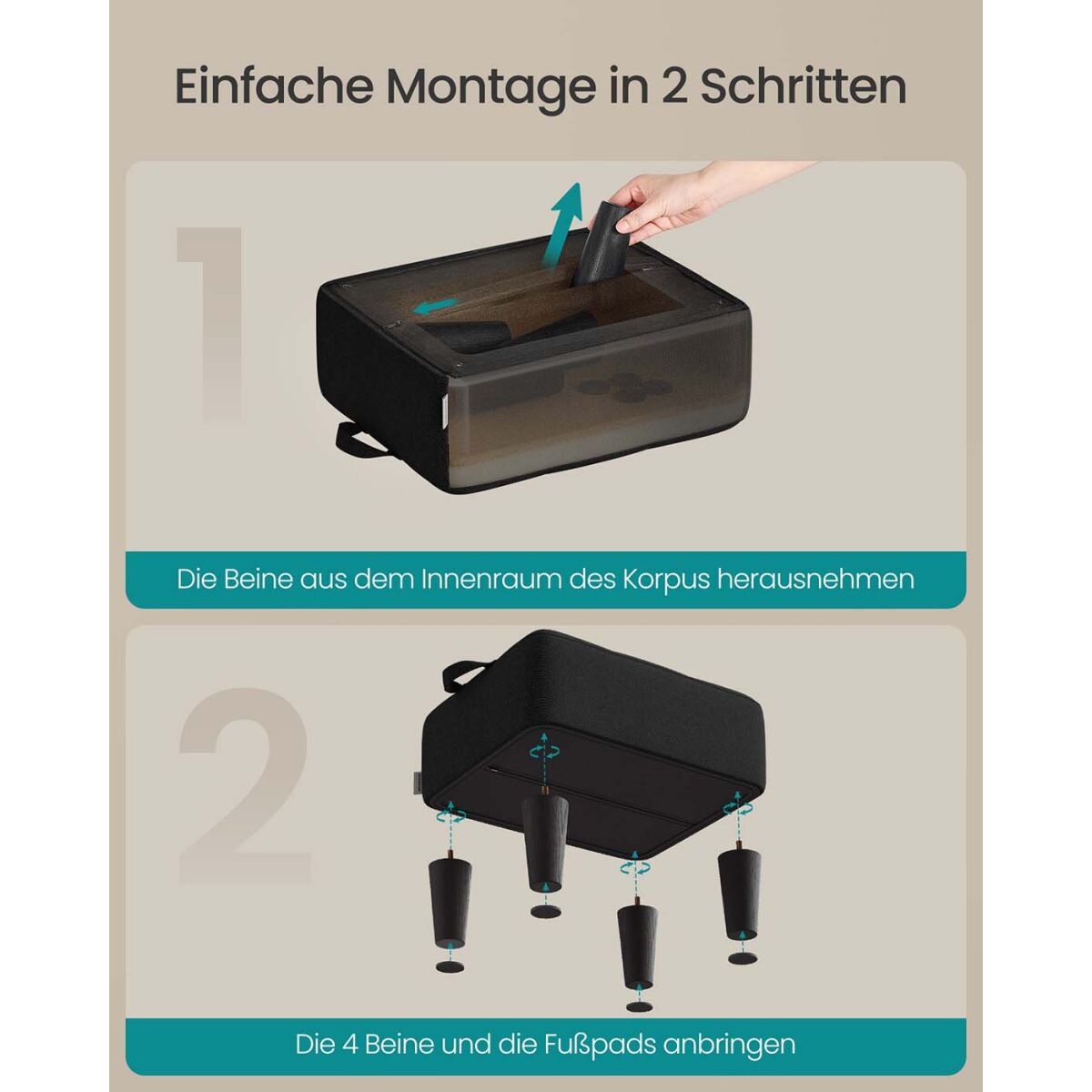 Einfache Montage in 2 Schritten

1

Die Beine aus dem Innenraum des Korpus herausnehmen

2

Die 4 Beine und die Fußpads anbringen