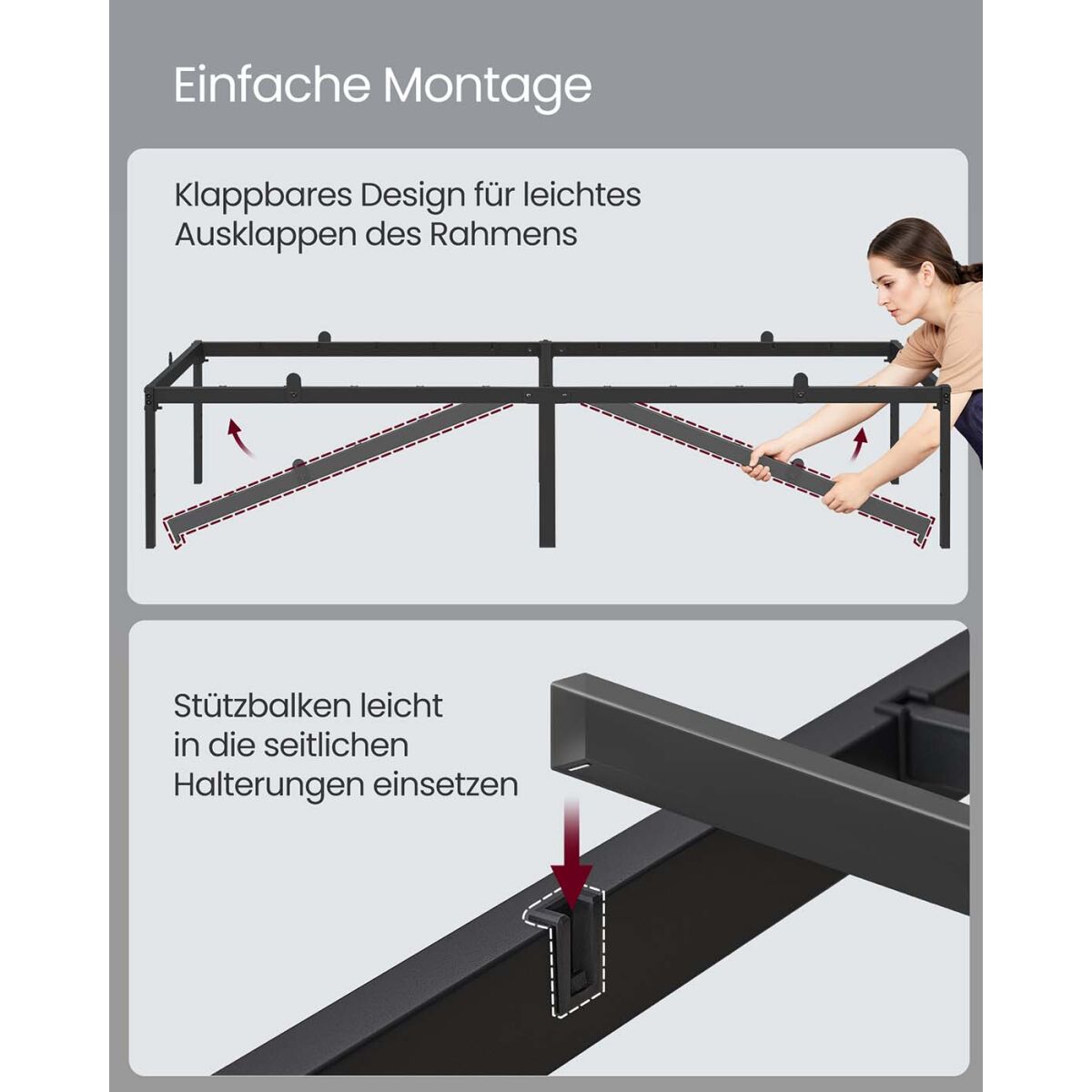 Einfache Montage

Klappbares Design für leichtes Ausklappen des Rahmens

Stützbalken leicht in die seitlichen Halterungen einsetzen