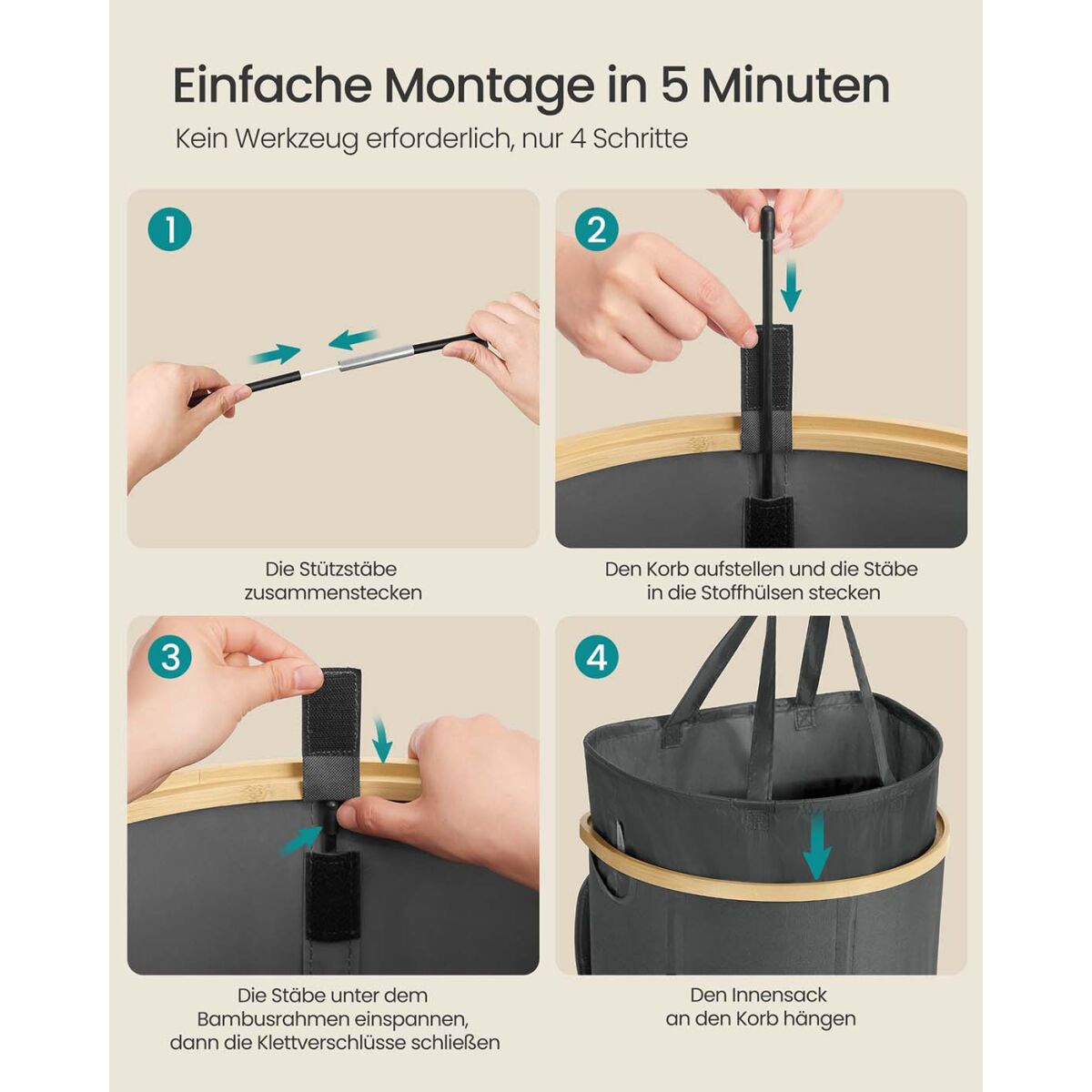 Einfache Montage in 5 Minuten

Kein Werkzeug erforderlich, nur 4 Schritte

1

Die Stützstäbe zusammenstecken

2

Den Korb aufstellen und die Stäbe in die Stoffhülsen stecken

3

Die Stäbe unter dem Bambusrahmen einspannen, dann die Klettverschlüsse schließen

4

Den Innensack an den Korb hängen