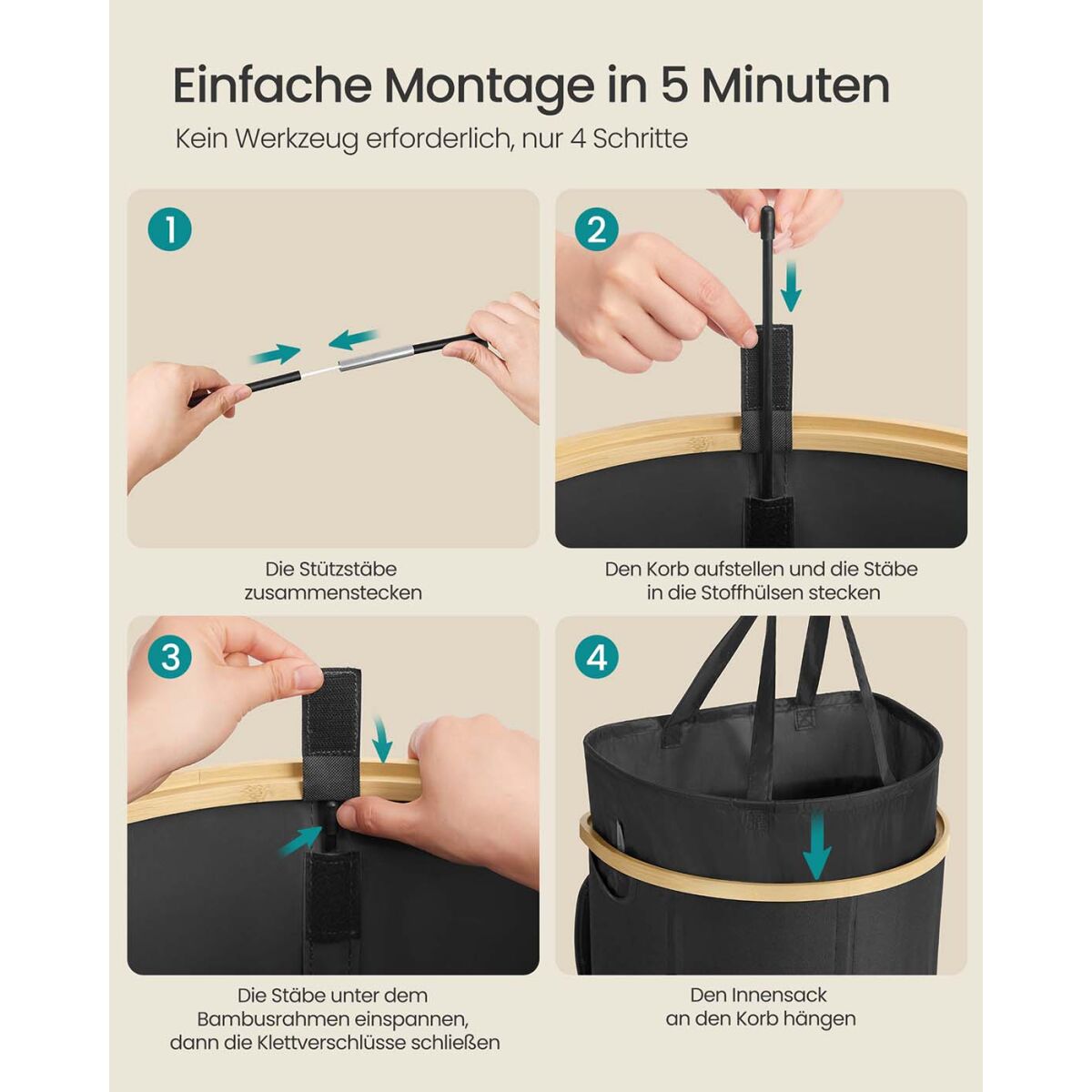 Einfache Montage in 5 Minuten

Kein Werkzeug erforderlich, nur 4 Schritte

1

Die Stützstäbe zusammenstecken

2

Den Korb aufstellen und die Stäbe in die Stoffhülsen stecken

3

Die Stäbe unter dem Bambusrahmen einspannen, dann die Klettverschlüsse schließen

4

Den Innensack an den Korb hängen