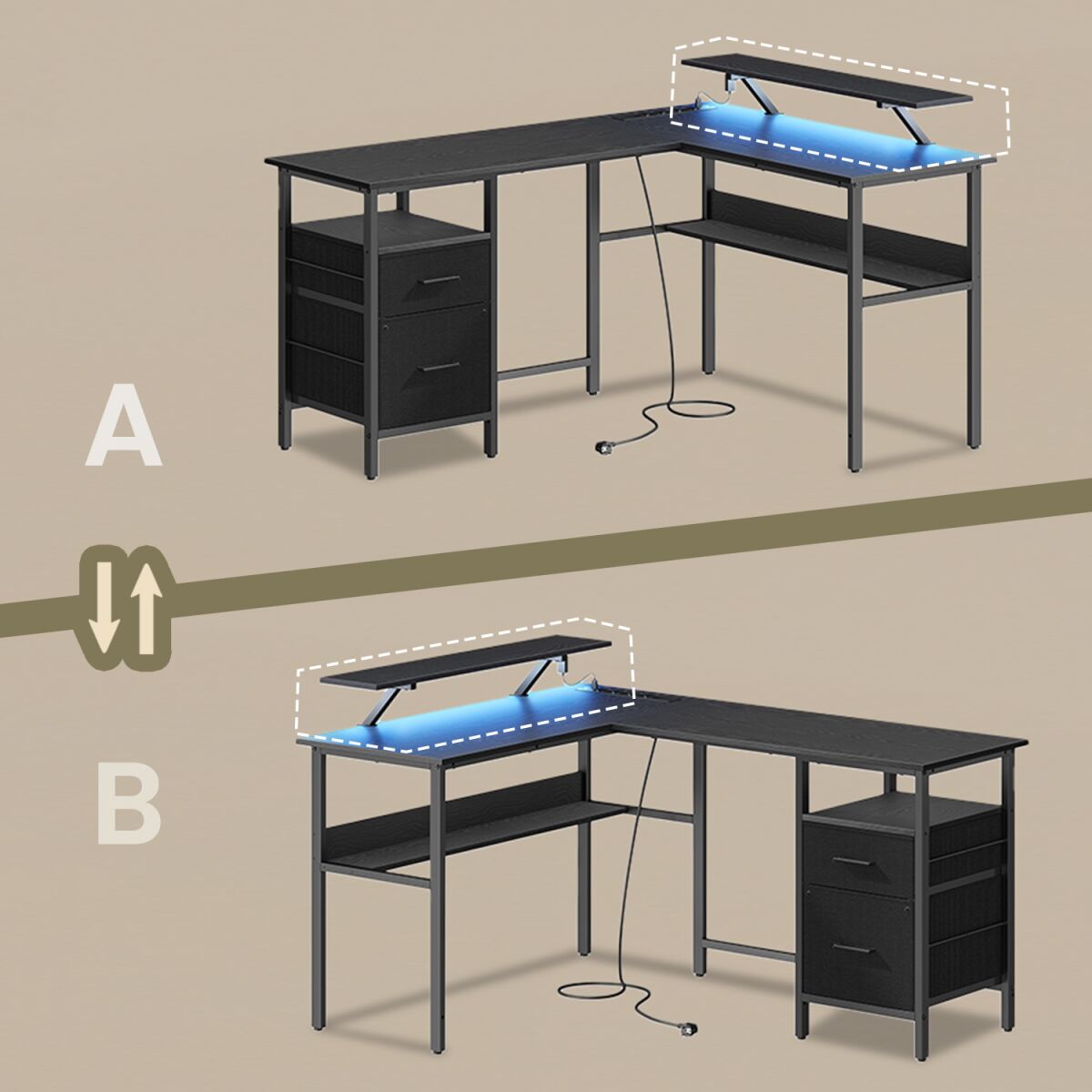 A

B