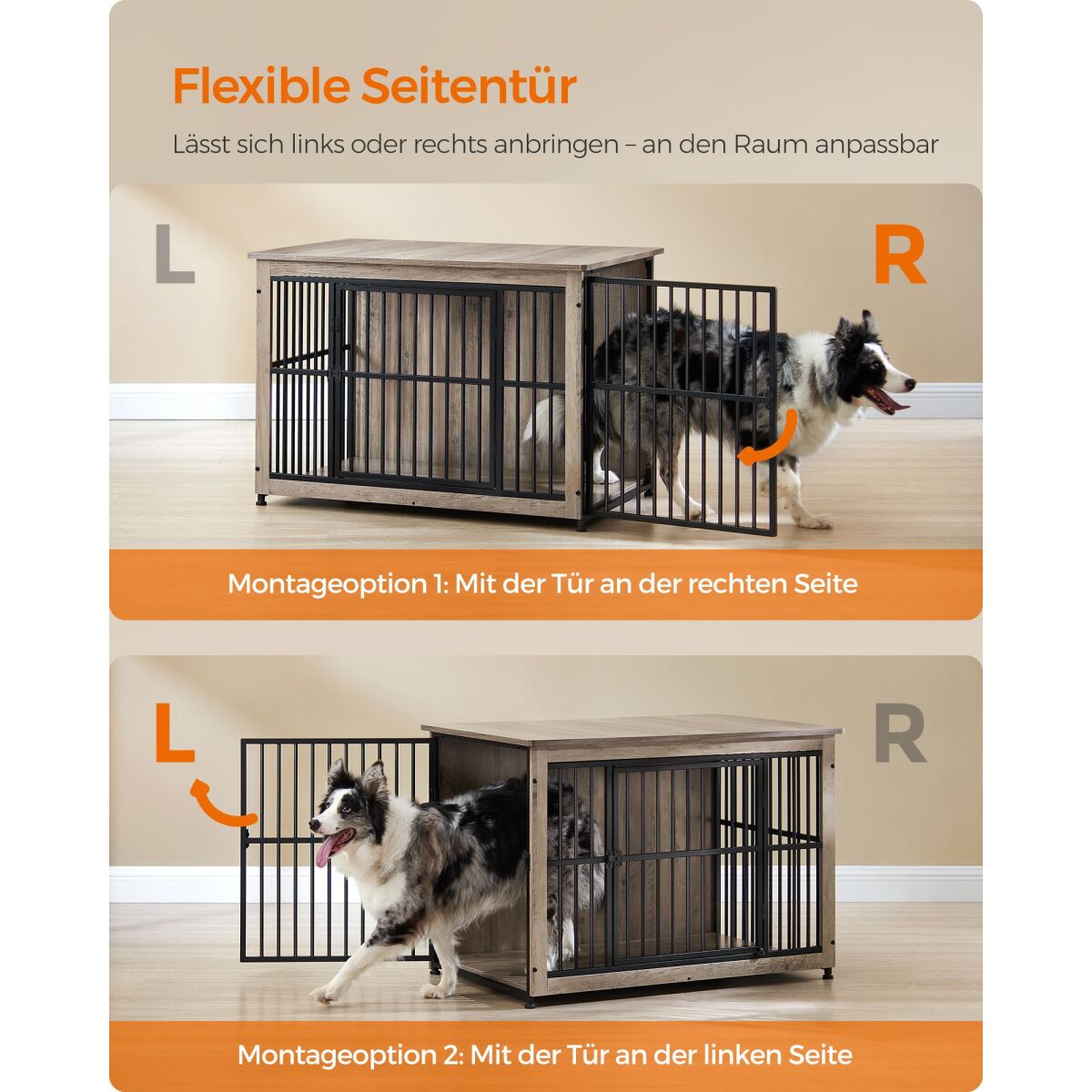 Flexible Seitentür

Lässt sich links oder rechts anbringen – an den Raum anpassbar

L

R

Montageoption 1: Mit der Tür an der rechten Seite

L

R

Montageoption 2: Mit der Tür an der linken Seite