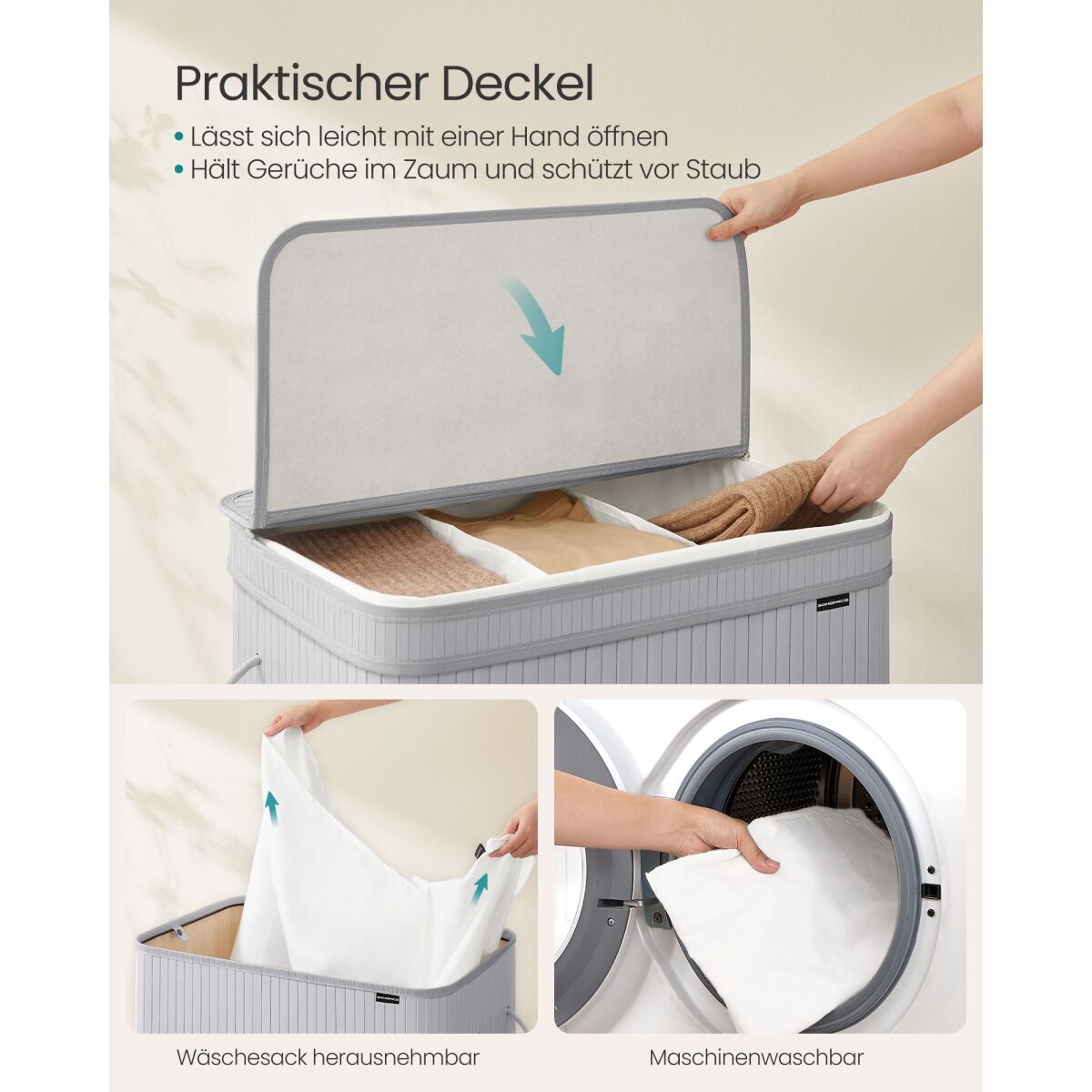 Praktischer Deckel

• Lässt sich leicht mit einer Hand öffnen
• Hält Gerüche im Zaum und schützt vor Staub

SONGMICS

SONGMICS

Wäschesack herausnehmbar

Maschinenwaschbar