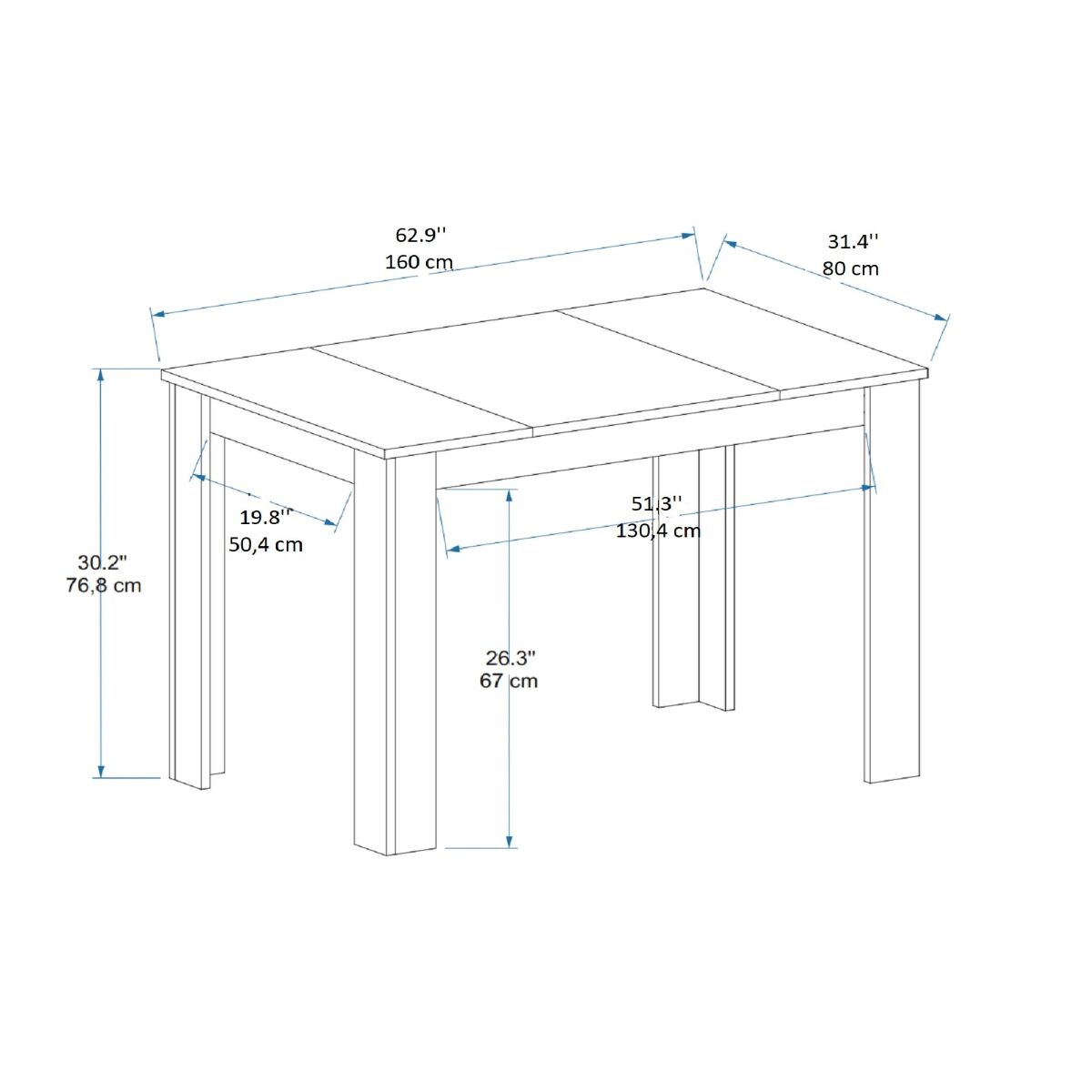 62.9''
160 cm

31.4''
80 cm

19.8''
50,4 cm

51.3''
130,4 cm

30.2"
76,8 cm

26.3"
67 cm