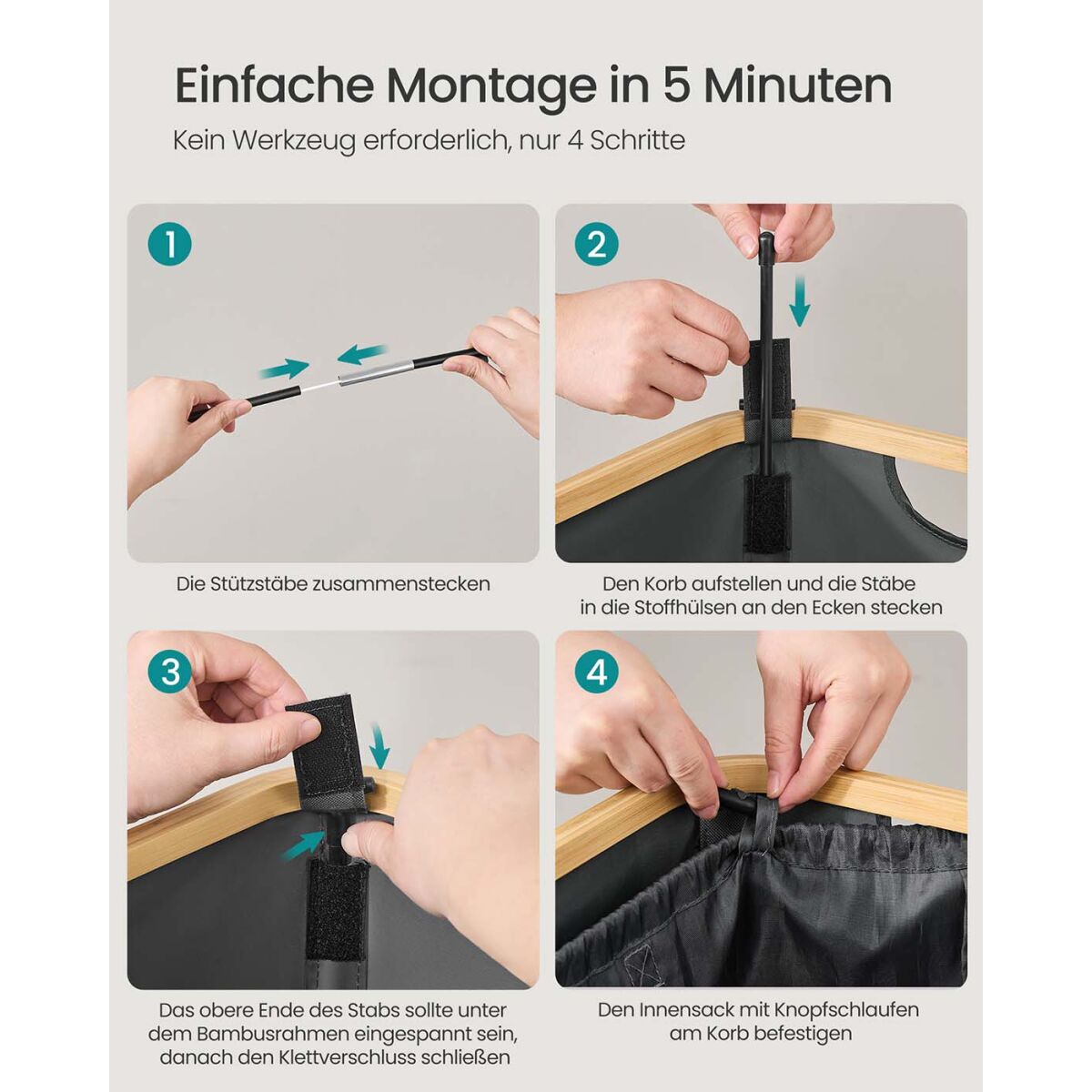 Einfache Montage in 5 Minuten

Kein Werkzeug erforderlich, nur 4 Schritte

1

Die Stützstäbe zusammenstecken

2

Den Korb aufstellen und die Stäbe in die Stoffhülsen an den Ecken stecken

3

Das obere Ende des Stabs sollte unter dem Bambusrahmen eingespannt sein, danach den Klettverschluss schließen

4

Den Innensack mit Knopfschlaufen am Korb befestigen