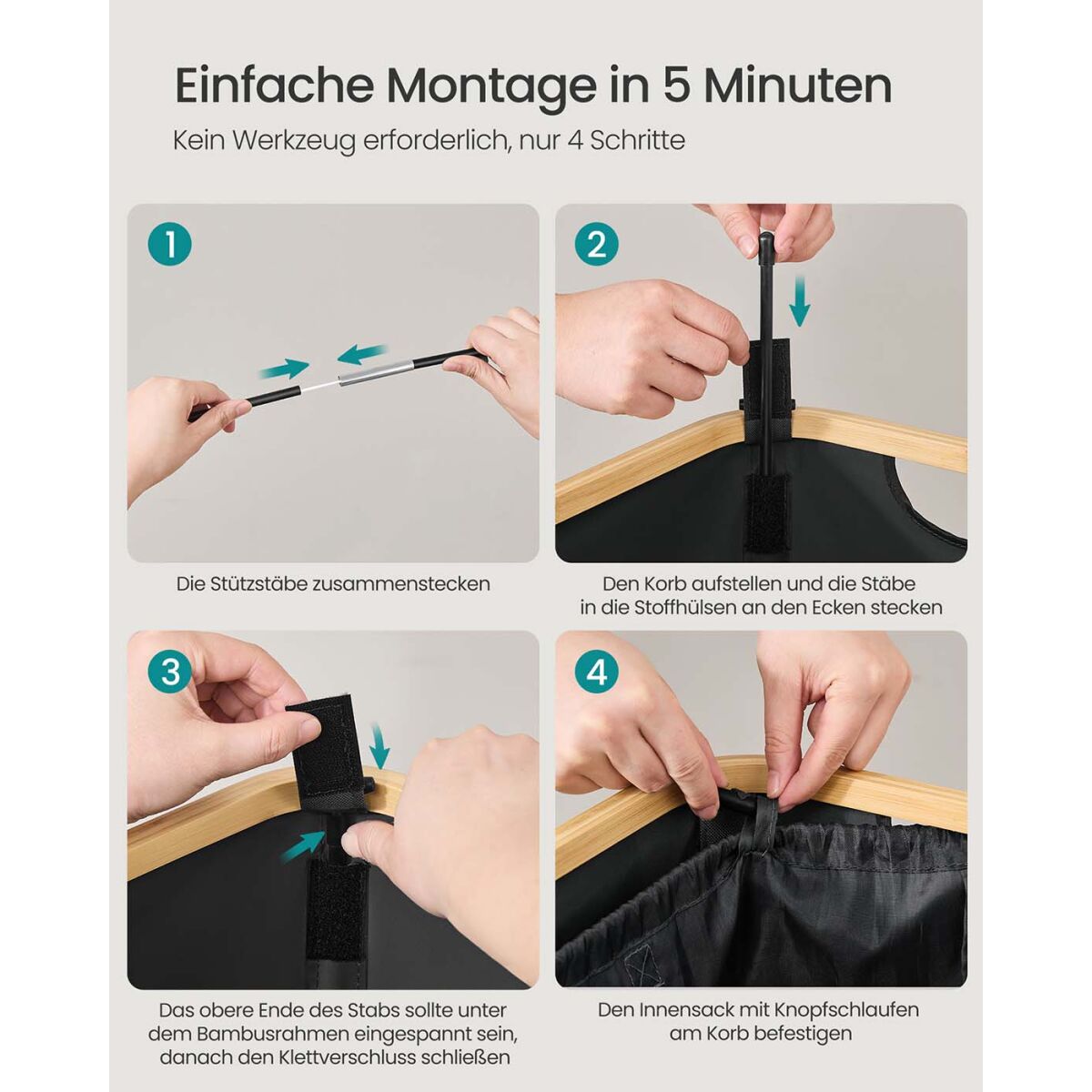 Einfache Montage in 5 Minuten

Kein Werkzeug erforderlich, nur 4 Schritte

1

Die Stützstäbe zusammenstecken

2

Den Korb aufstellen und die Stäbe in die Stoffhülsen an den Ecken stecken

3

Das obere Ende des Stabs sollte unter dem Bambusrahmen eingespannt sein, danach den Klettverschluss schließen

4

Den Innensack mit Knopfschlaufen am Korb befestigen