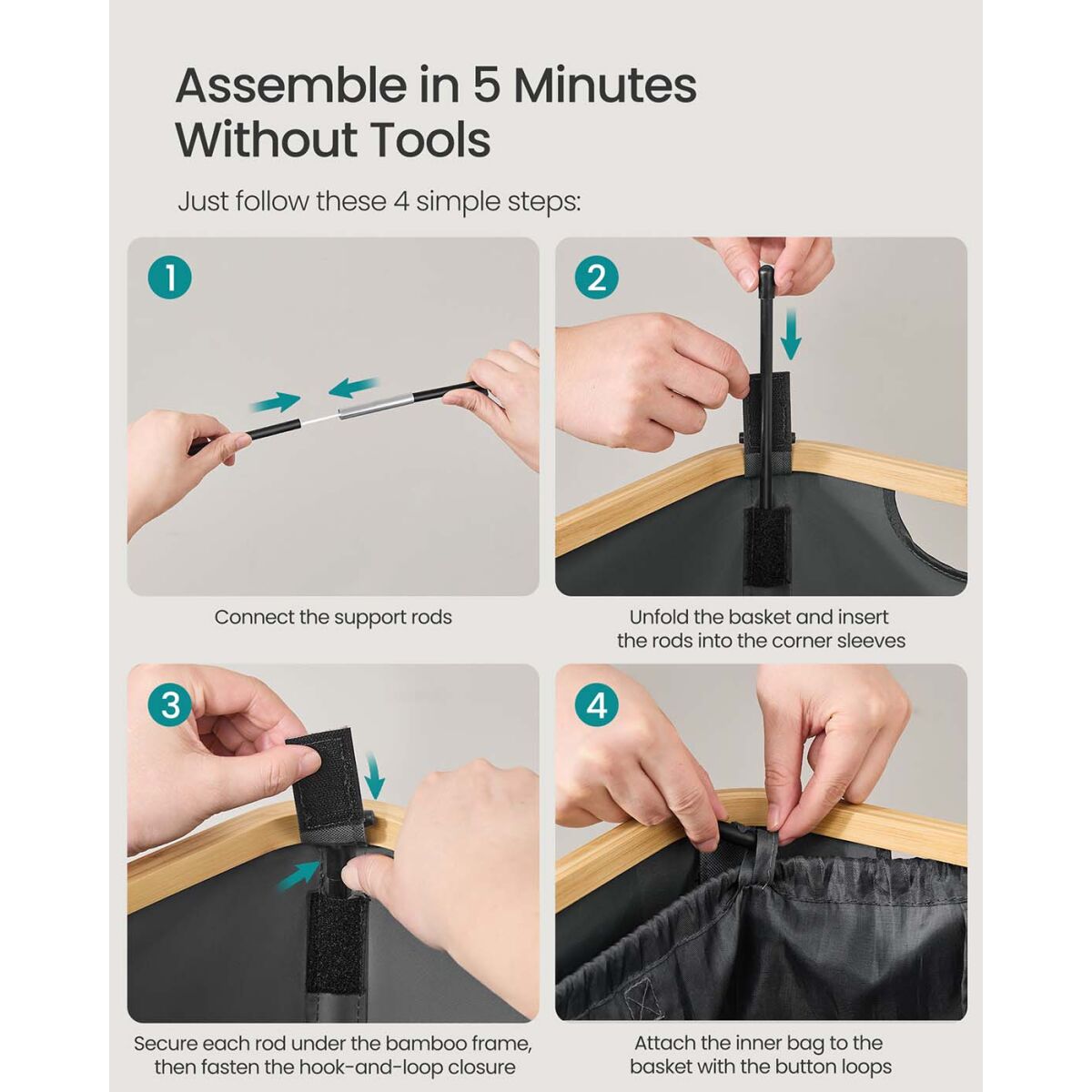 Assemble in 5 Minutes Without Tools

Just follow these 4 simple steps:

1

Connect the support rods

2

Unfold the basket and insert the rods into the corner sleeves

3

Secure each rod under the bamboo frame, then fasten the hook-and-loop closure

4

Attach the inner bag to the basket with the button loops