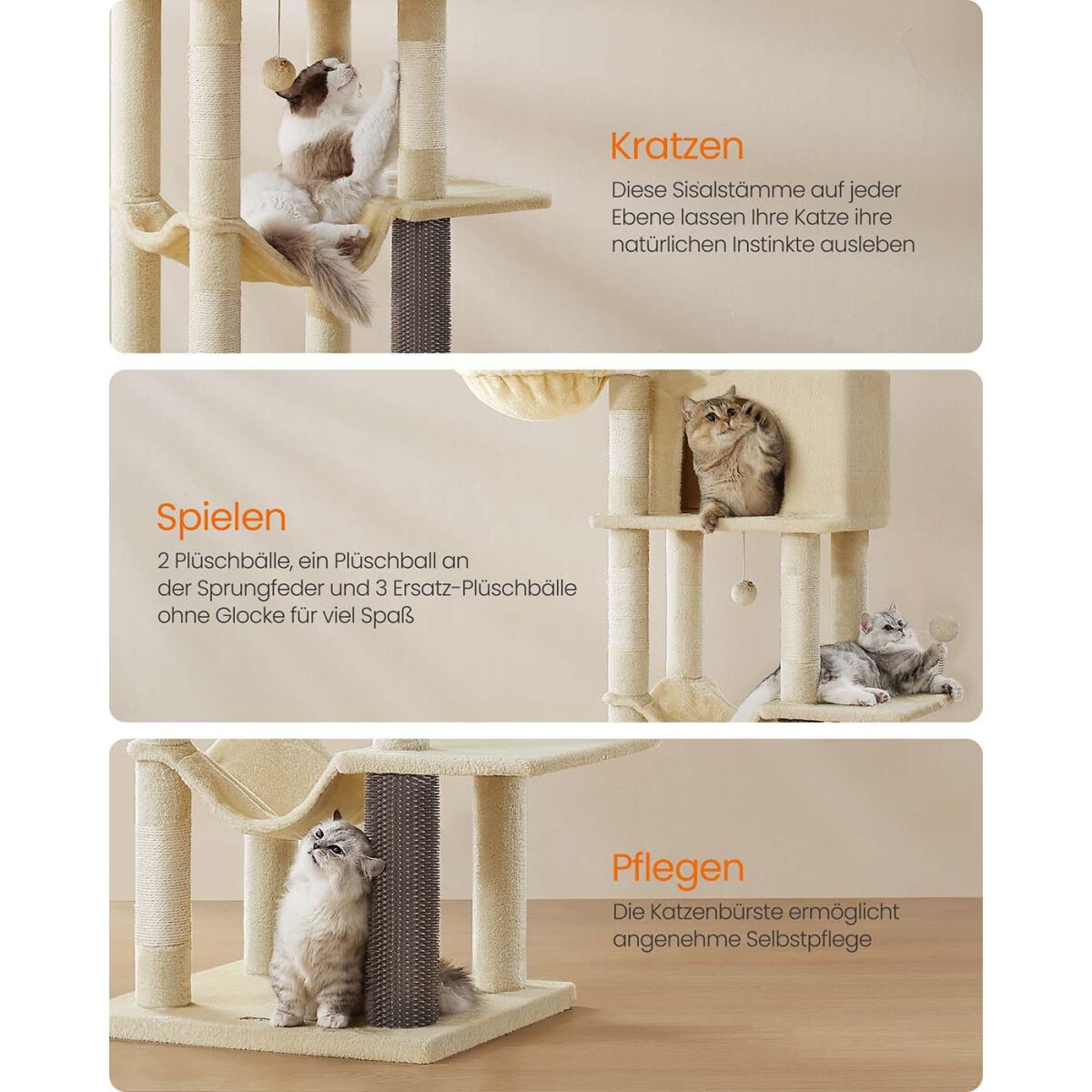 Kratzen
Diese Sisalstämme auf jeder Ebene lassen Ihre Katze ihre natürlichen Instinkte ausleben

Spielen
2 Plüschbälle, ein Plüschball an der Sprungfeder und 3 Ersatz-Plüschbälle ohne Glocke für viel Spaß

Pflegen
Die Katzenbürste ermöglicht angenehme Selbstpflege