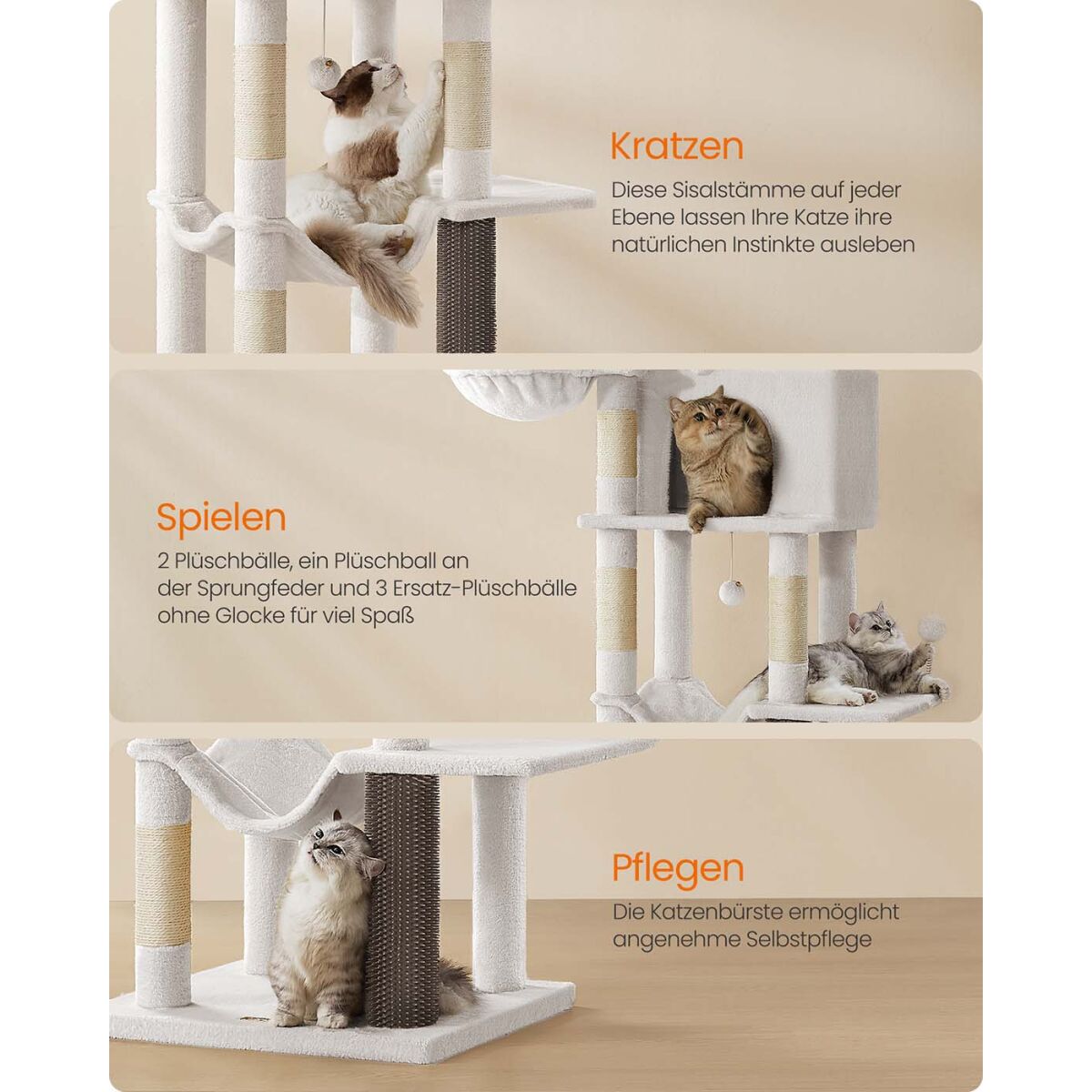 Kratzen

Diese Sisalstämme auf jeder Ebene lassen Ihre Katze ihre natürlichen Instinkte ausleben

Spielen

2 Plüschbälle, ein Plüschball an der Sprungfeder und 3 Ersatz-Plüschbälle ohne Glocke für viel Spaß

Pflegen

Die Katzenbürste ermöglicht angenehme Selbstpflege