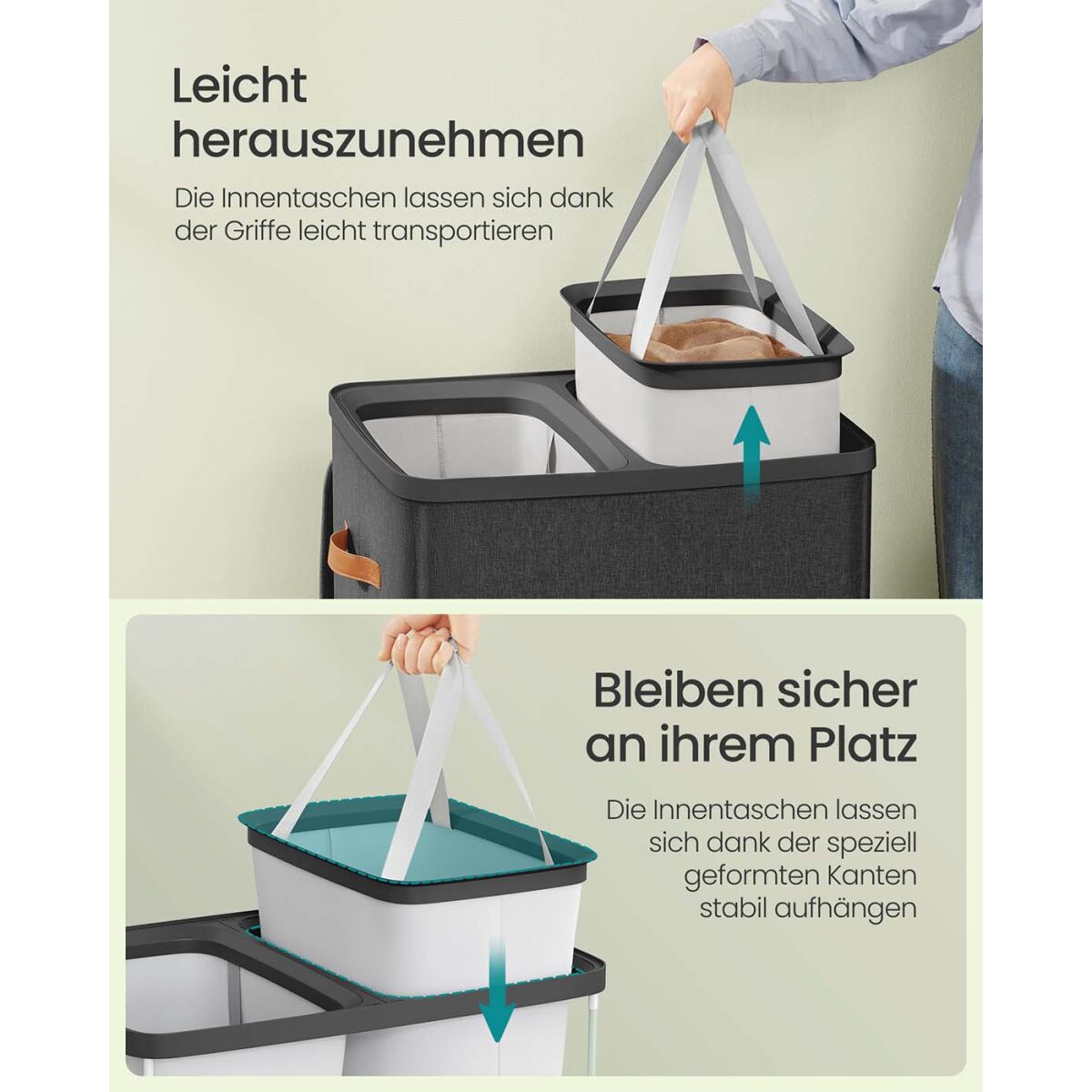 Leicht herauszunehmen

Die Innentaschen lassen sich dank der Griffe leicht transportieren

Bleiben sicher an ihrem Platz

Die Innentaschen lassen sich dank der speziell geformten Kanten stabil aufhängen