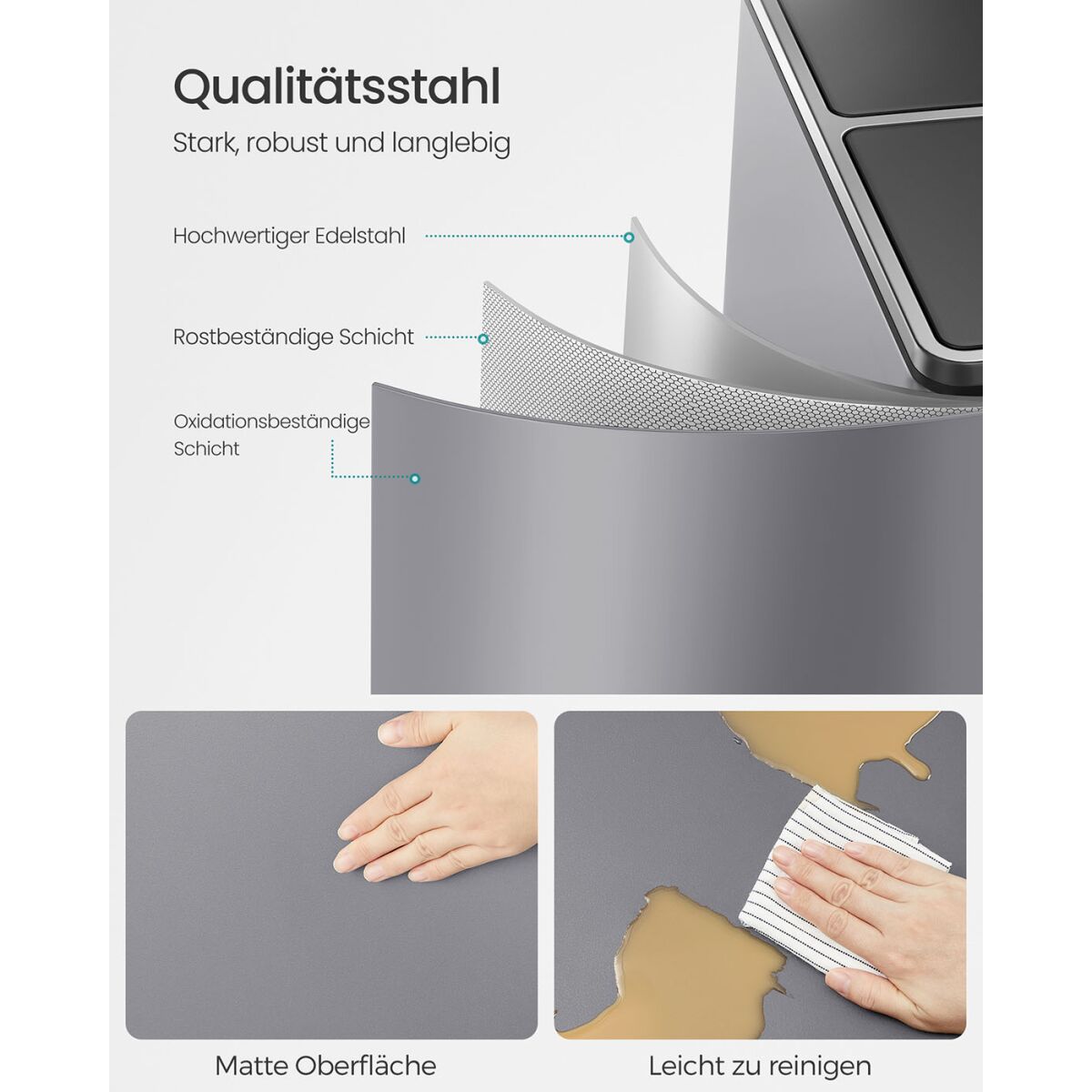 Qualitätsstahl

Stark, robust und langlebig

Hochwertiger Edelstahl

Rostbeständige Schicht

Oxidationsbeständige Schicht

Matte Oberfläche

Leicht zu reinigen