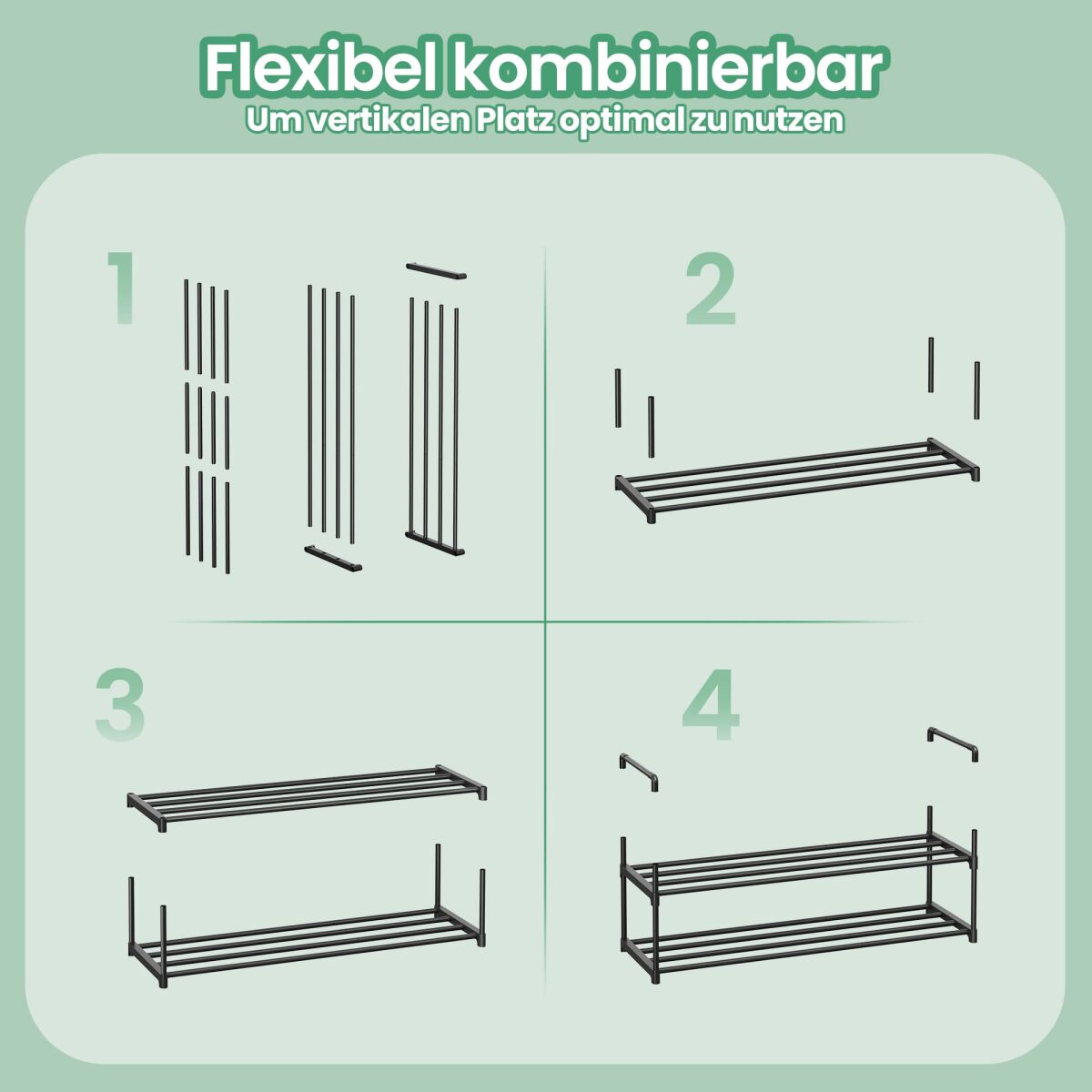 Flexibel kombinierbar
Um vertikalen Platz optimal zu nutzen

1

2

3

4