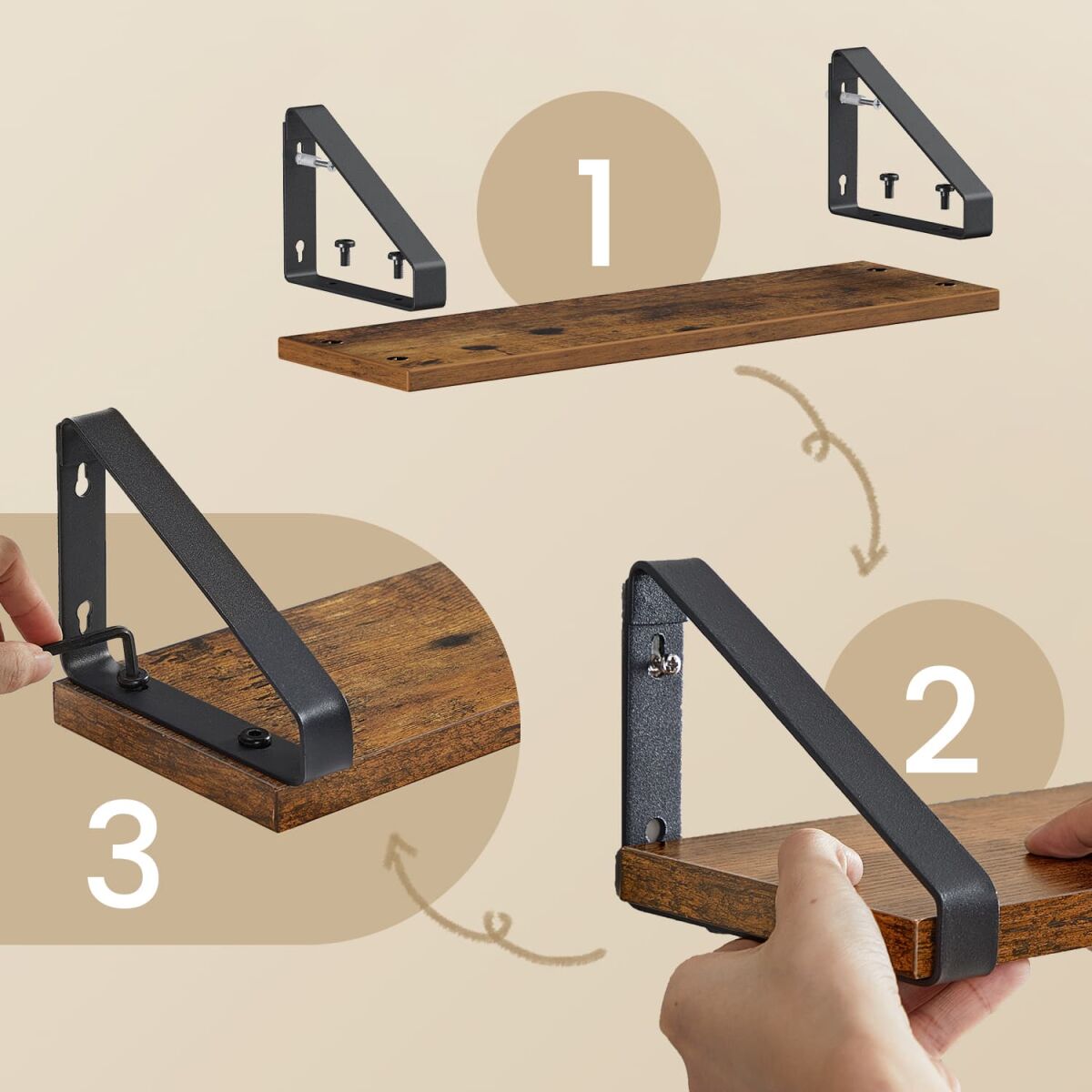 1

2

3