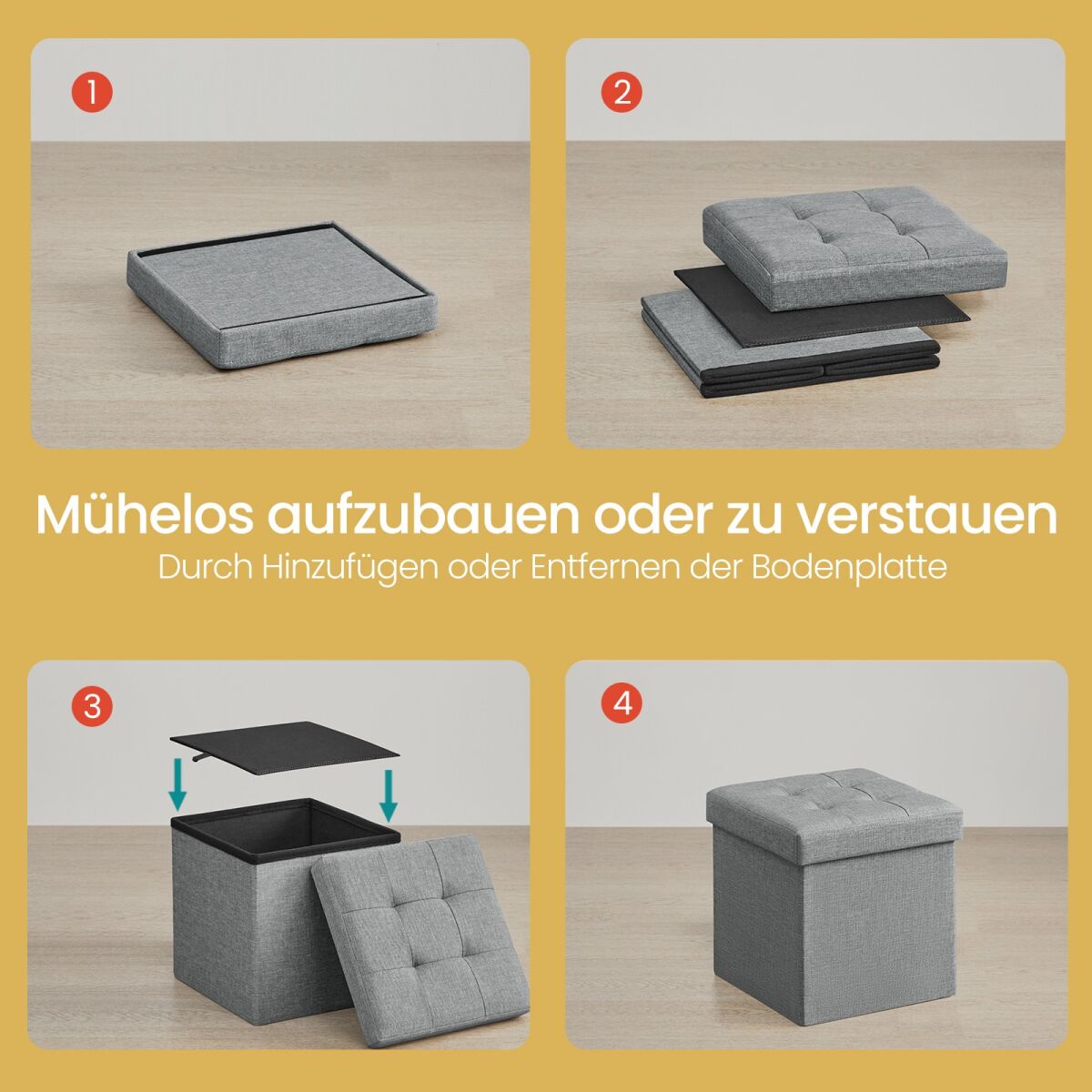 1

2

Mühelos aufzubauen oder zu verstauen
Durch Hinzufügen oder Entfernen der Bodenplatte

3

4