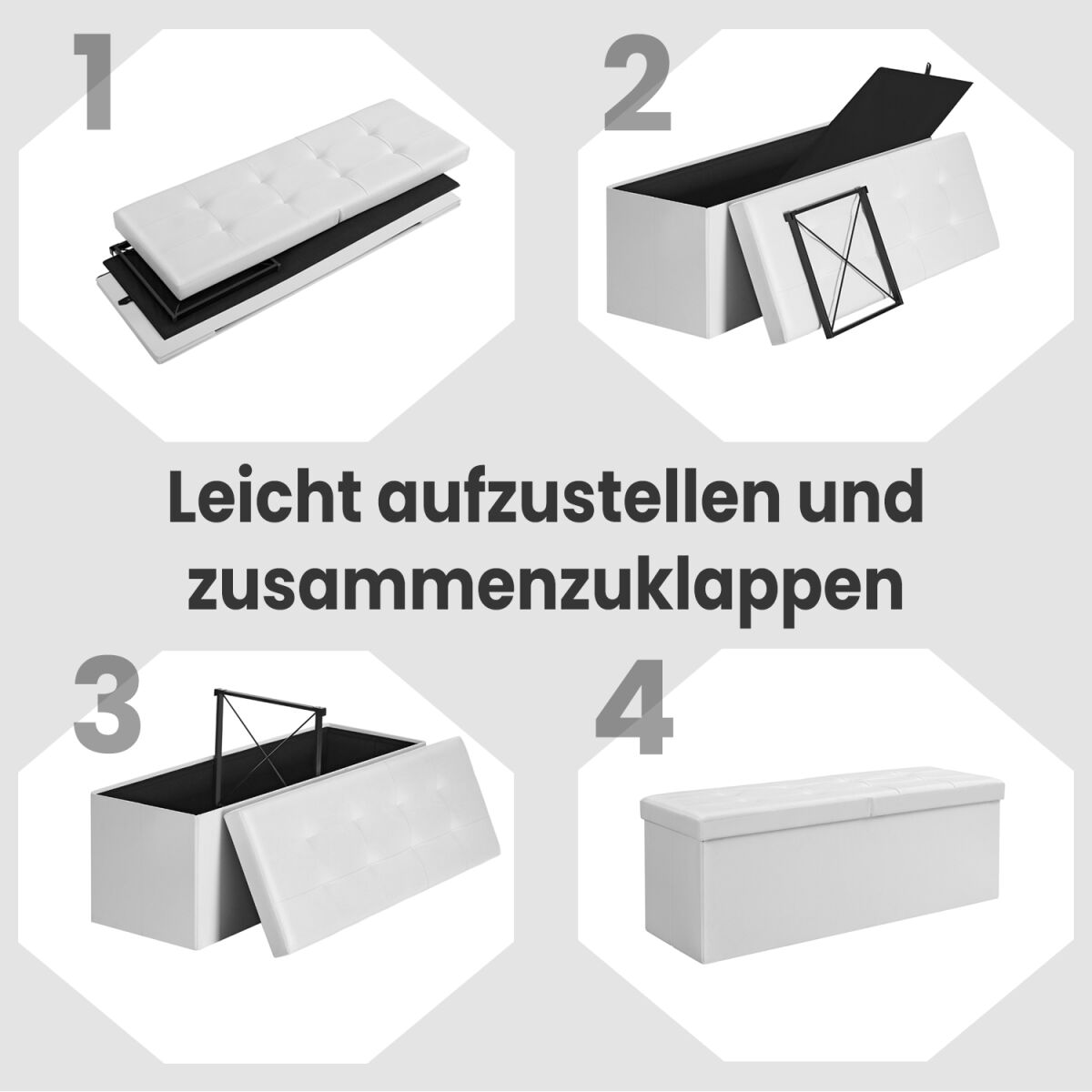 1

2

Leicht aufzustellen und zusammenzuklappen

3

4